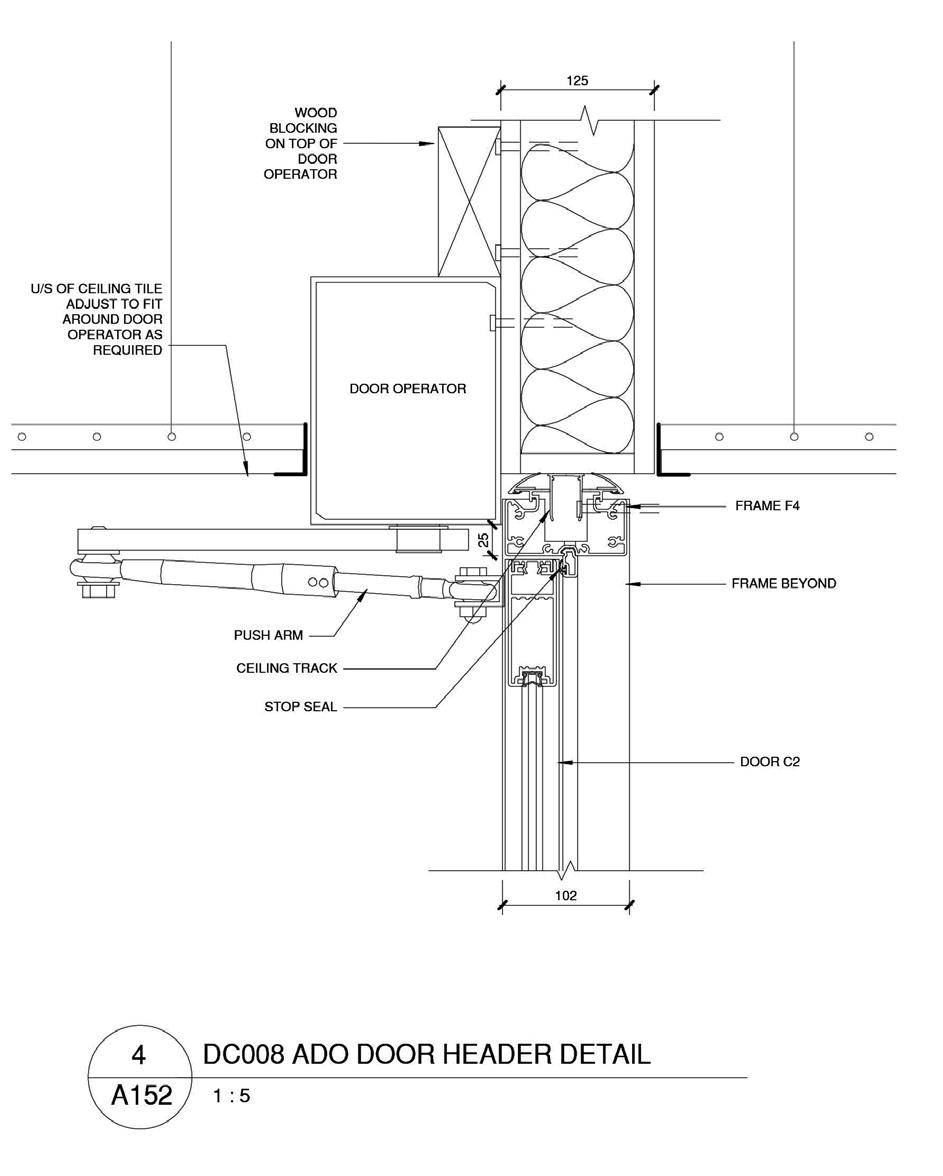 125

WOOD BLOCKING ON TOP OF DOOR OPERATOR

U/S OF CEILING TILE ADJUST TO FIT AROUND DOOR OPERATOR AS REQUIRED

DOOR OPERATOR

FRAME F4

25

FRAME BEYOND

PUSH ARM

CEILING TRACK

STOP SEAL

DOOR C2

102

4

A152

DC008 ADO DOOR HEADER DETAIL

1 : 5