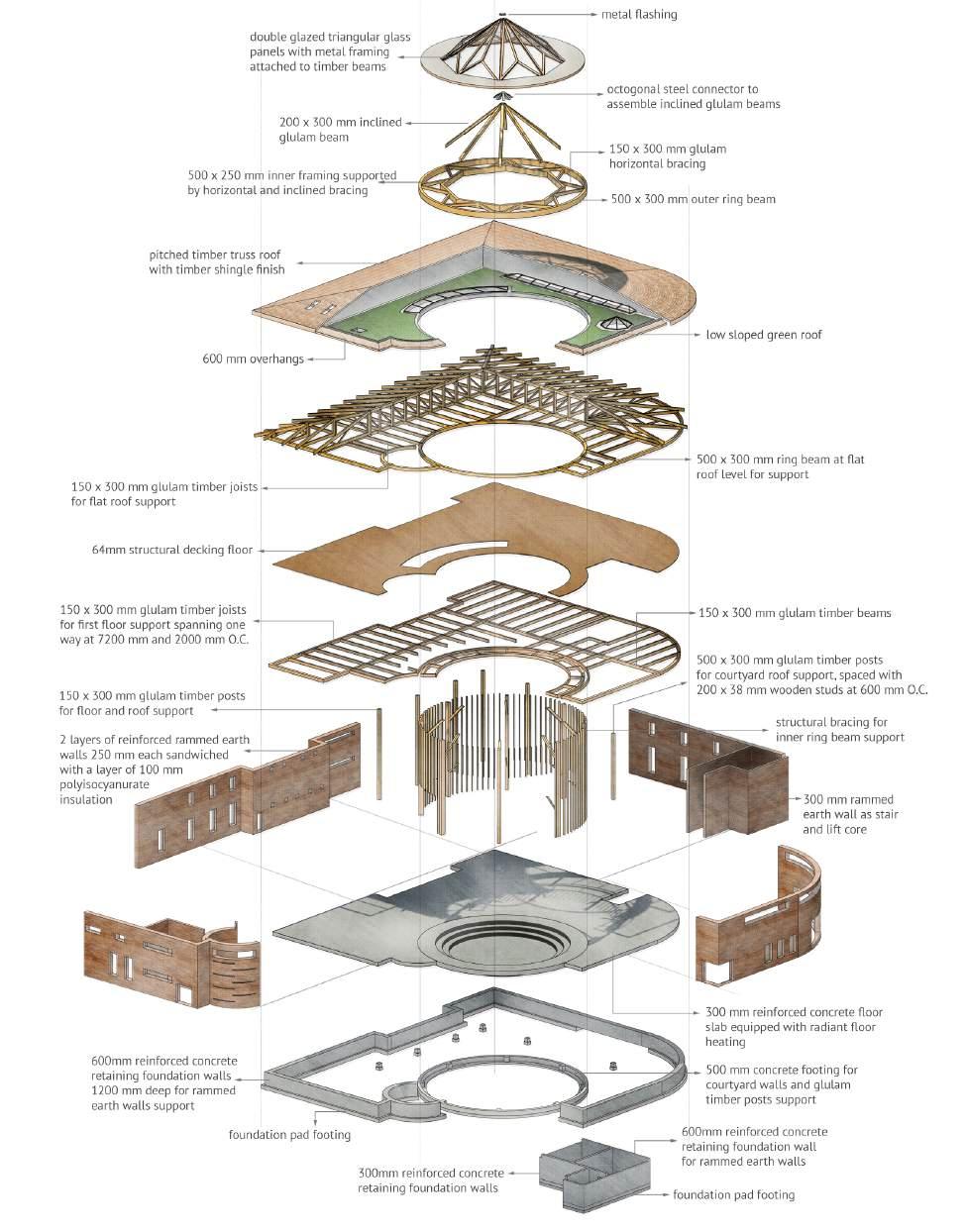 metal flashing

double glazed triangular glass panels with metal framing attached to timber beams

octogonal steel connector to assemble inclined glulam beams

200 x 300 mm inclined glulam beam

150 x 300 mm glulam horizontal bracing

500 x 250 mm inner framing supported by horizontal and inclined bracing

500 x 300 mm outer ring beam

pitched timber truss roof with timber shingle finish

low sloped green roof

600 mm overhangs

500 x 300 mm ring beam at flat roof level for support

150 x 300 mm glulam timber joists for flat roof support

64mm structural decking floor

150 x 300 mm glulam timber joists for first floor support spanning one way at 7200 mm and 2000 mm O.C.

150 x 300 mm glulam timber beams

500 x 300 mm glulam timber posts for courtyard roof support, spaced with 200 x 38 mm wooden studs at 600 mm O.C.

150 x 300 mm glulam timber posts for floor and roof support

structural bracing for inner ring beam support

2 layers of reinforced rammed earth walls 250 mm each sandwiched with a layer of 100 mm polyisocyanurate insulation

300 mm rammed earth wall as stair and lift core

300 mm reinforced concrete floor slab equipped with radiant floor heating

600mm reinforced concrete retaining foundation walls 1200 mm deep for rammed earth walls support

500 mm concrete footing for courtyard walls and glulam timber posts support

foundation pad footing

600mm reinforced concrete retaining foundation wall for rammed earth walls

300mm reinforced concrete retaining foundation walls

foundation pad footing