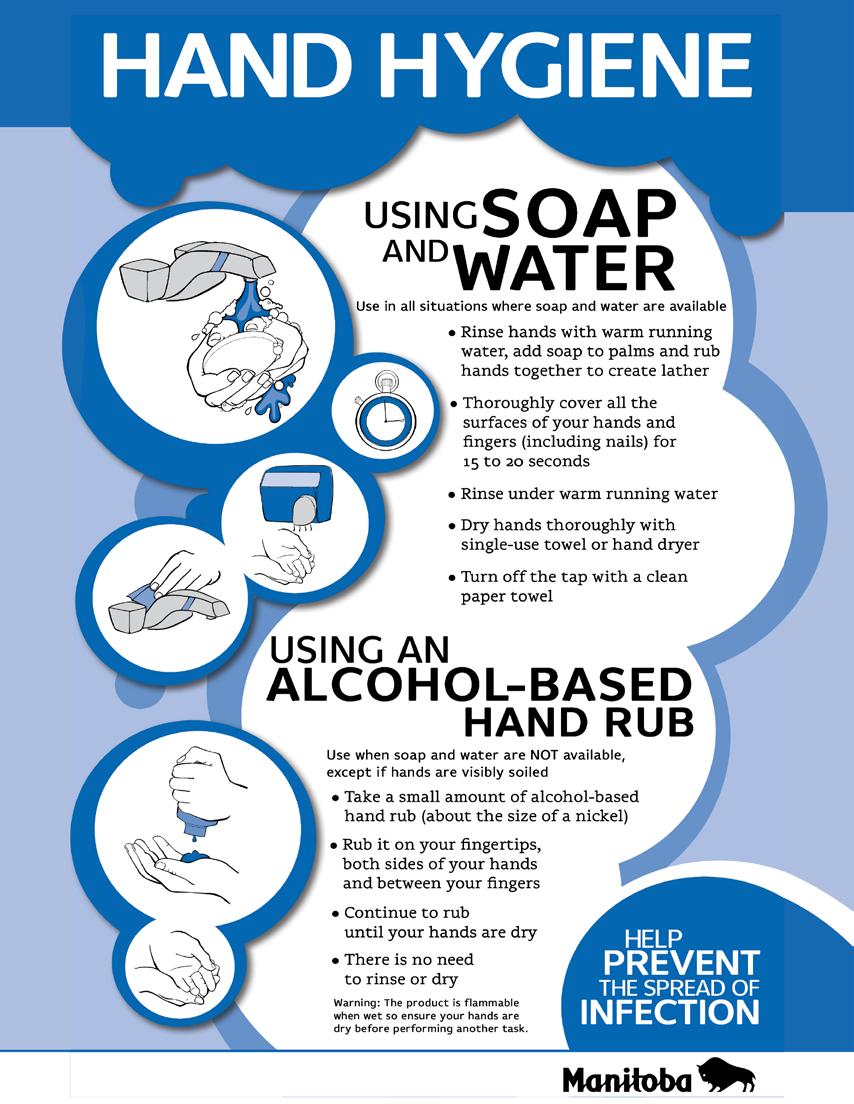 HAND HYGIENE

USING SOAP AND WATER

Use in all situations where soap and water are available

• Rinse hands with warm running water, add soap to palms and rub hands together to create lather

• Thoroughly cover all the surfaces of your hands and fingers (including nails) for 15 to 20 seconds

• Rinse under warm running water

• Dry hands thoroughly with single-use towel or hand dryer

• Turn off the tap with a clean paper towel

USING AN ALCOHOL-BASED HAND RUB

Use when soap and water are NOT available, except if hands are visibly soiled

• Take a small amount of alcohol-based hand rub (about the size of a nickel)

• Rub it on your fingertips, both sides of your hands and between your fingers

• Continue to rub until your hands are dry

• There is no need to rinse or dry

Warning: The product is flammable when wet so ensure your hands are dry before performing another task.

HELP PREVENT THE SPREAD OF INFECTION

Manitoba