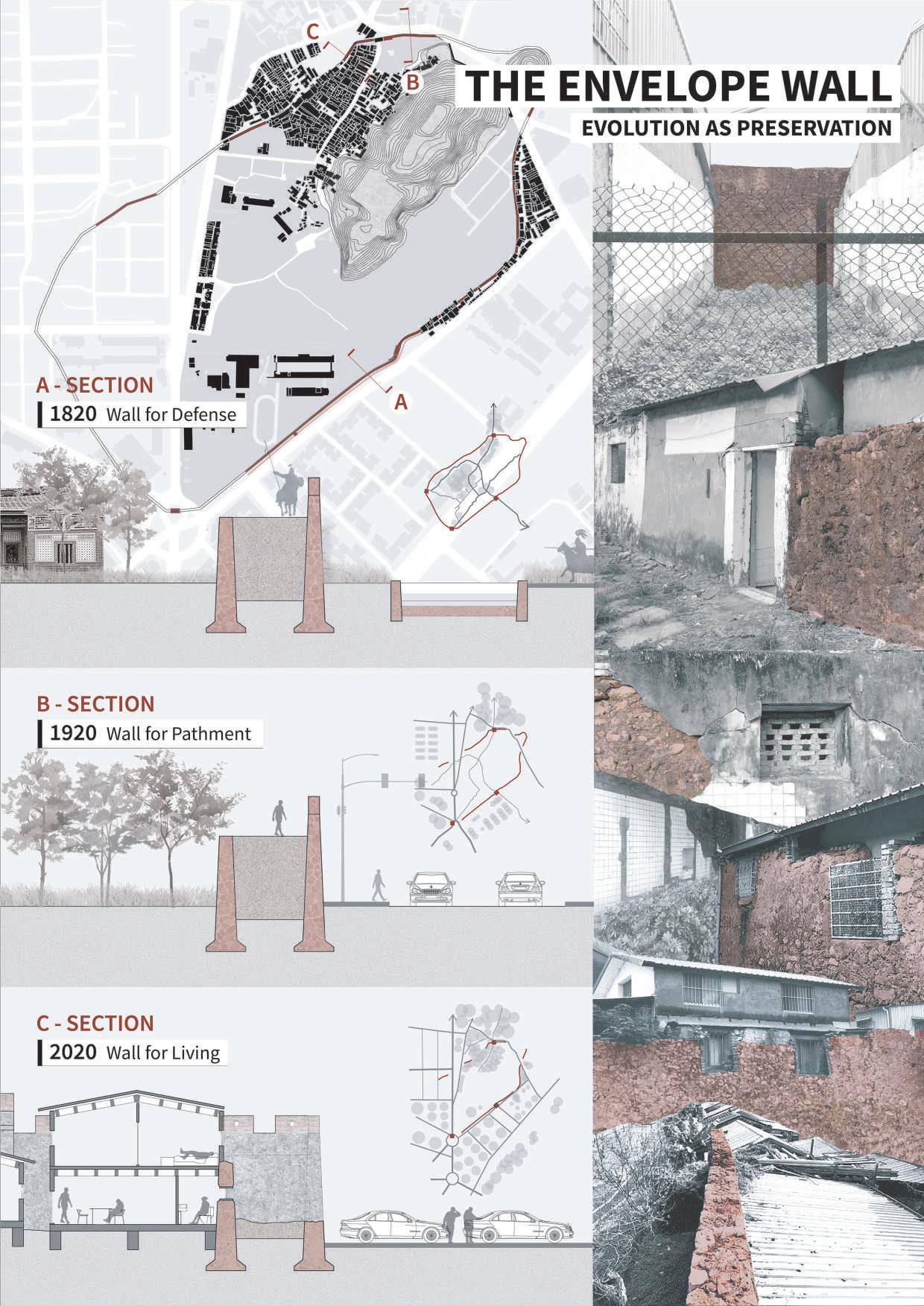 C

B

THE ENVELOPE WALL

EVOLUTION AS PRESERVATION

A - SECTION

1820 Wall for Defense

A

B - SECTION

1920 Wall for Pathment

C - SECTION

2020 Wall for Living