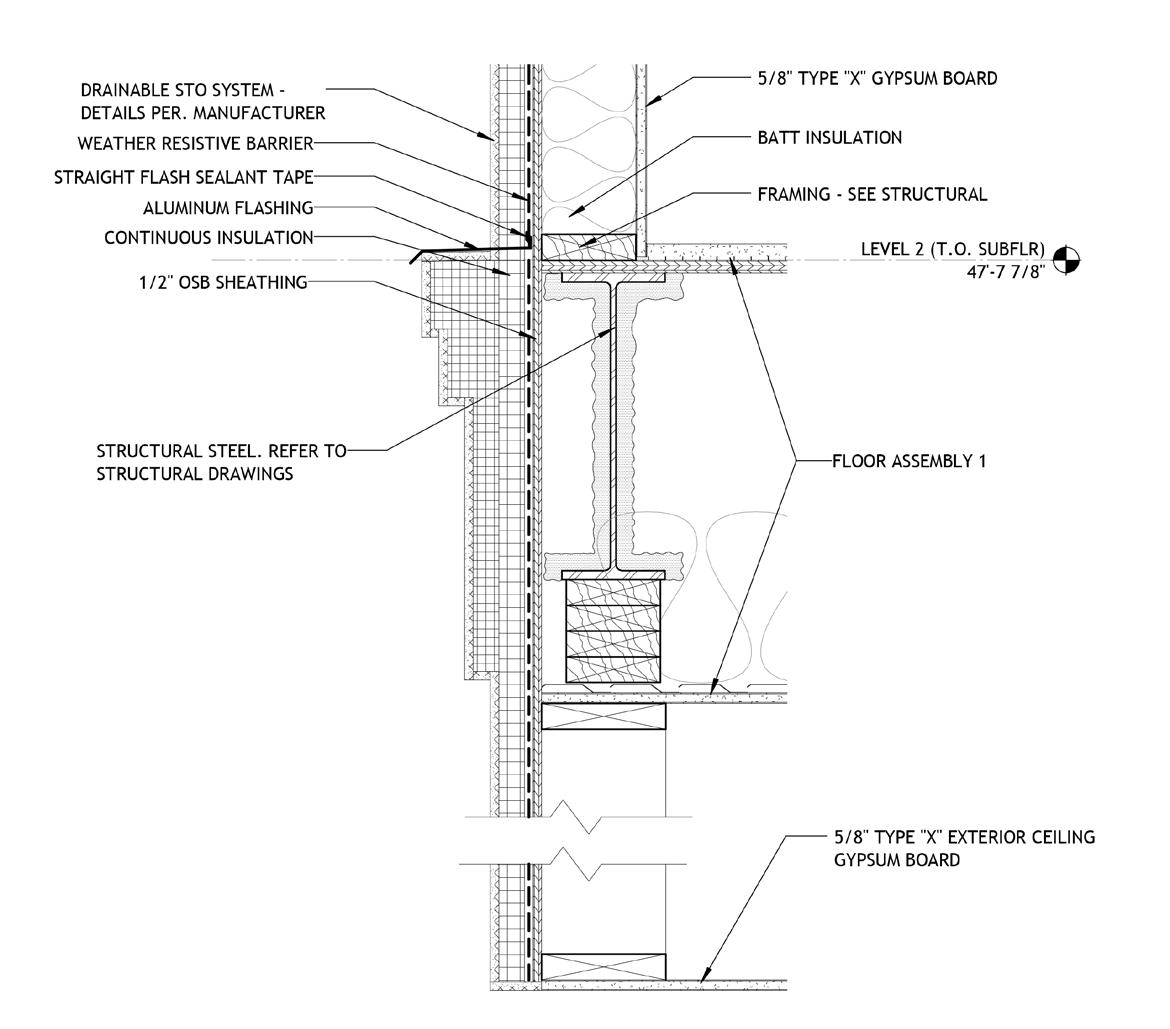 DRAINABLE STO SYSTEM - DETAILS PER. MANUFACTURER

WEATHER RESISTIVE BARRIER

STRAIGHT FLASH SEALANT TAPE

ALUMINUM FLASHING

CONTINUOUS INSULATION

1/2" OSB SHEATHING

STRUCTURAL STEEL. REFER TO STRUCTURAL DRAWINGS

5/8" TYPE "X" GYPSUM BOARD

BATT INSULATION

FRAMING - SEE STRUCTURAL

LEVEL 2 (T.O. SUBFLR)
47'-7 7/8"

FLOOR ASSEMBLY 1

5/8" TYPE "X" EXTERIOR CEILING GYPSUM BOARD