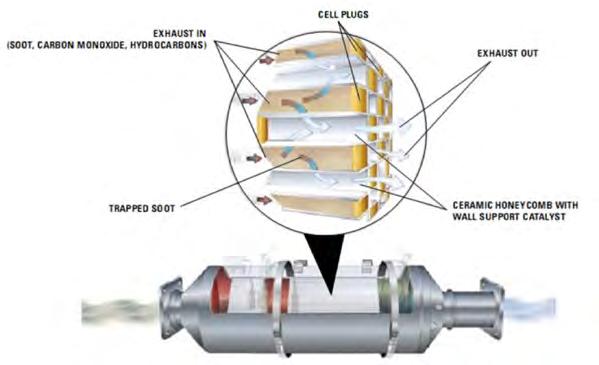 EXHAUST IN
(SOOT, CARBON MONOXIDE, HYDROCARBONS)

CELL PLUGS

EXHAUST OUT

TRAPPED SOOT

CERAMIC HONEYCOMB WITH
WALL SUPPORT CATALYST