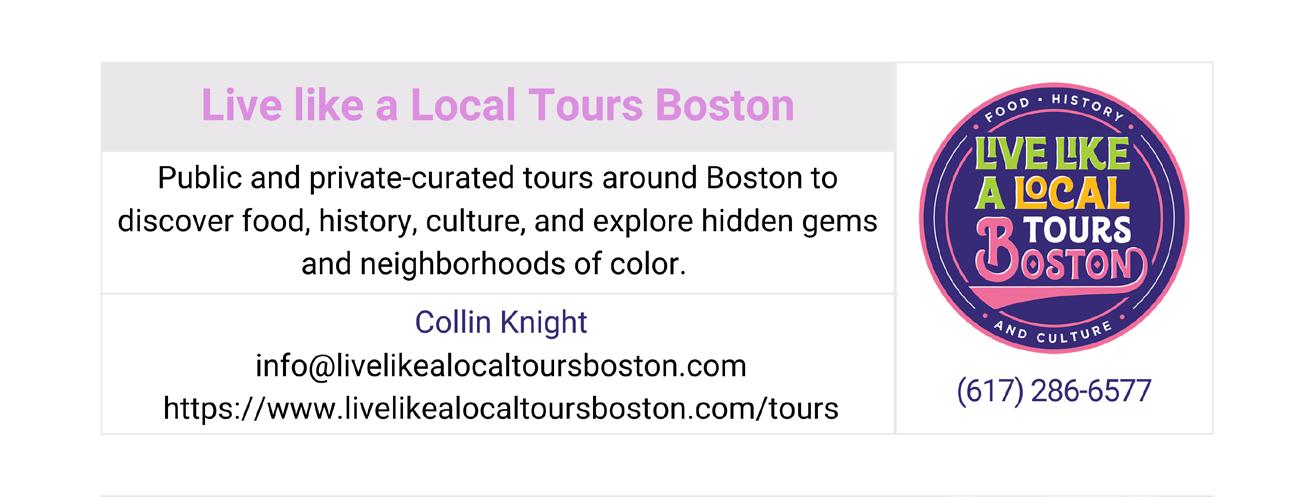 Live like a Local Tours Boston

Public and private-curated tours around Boston to discover food, history, culture, and explore hidden gems and neighborhoods of color.

Collin Knight
info@livelikealocaltoursboston.com
https://www.livelikealocaltoursboston.com/tours

FOOD • HISTORY
LIVE LIKE
A LOCAL
TOURS
BOSTON
AND CULTURE

(617) 286-6577