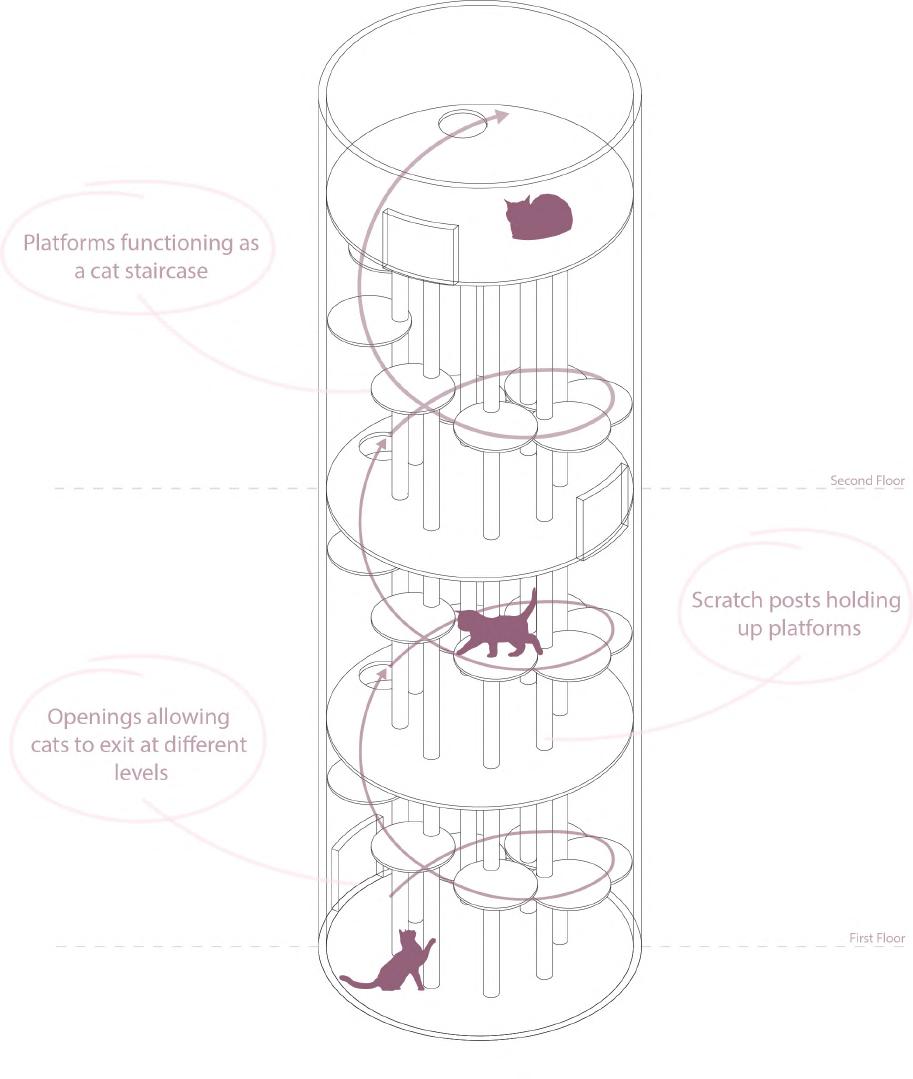 Platforms functioning as a cat staircase

Second Floor

Scratch posts holding up platforms

Openings allowing cats to exit at different levels

First Floor