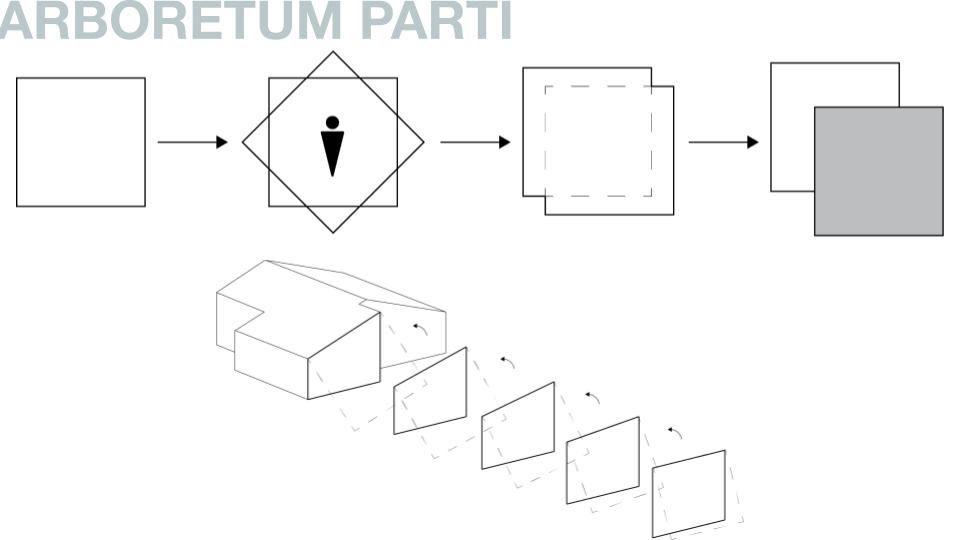 ARBORETUM PARTI