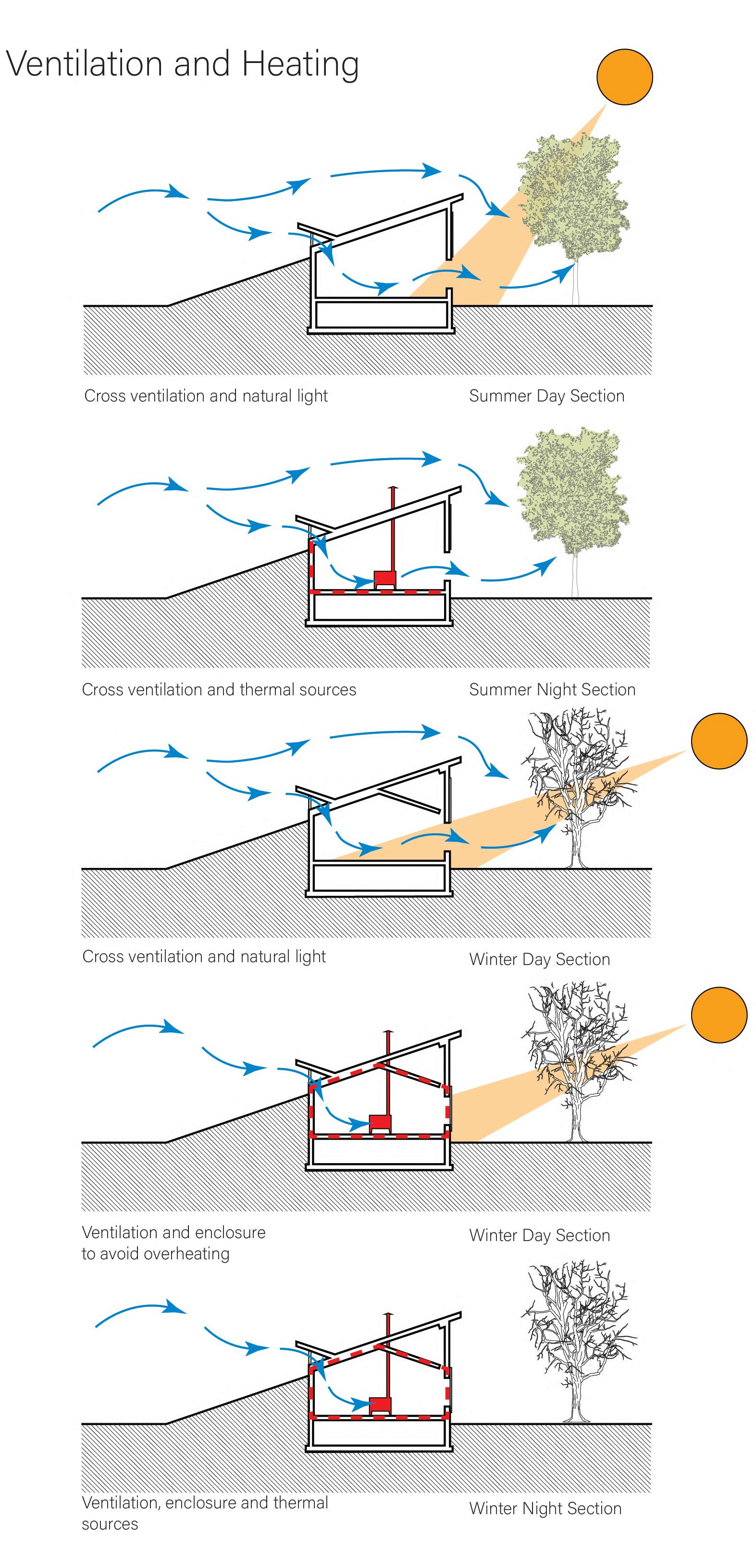 Ventilation and Heating

Cross ventilation and natural light

Summer Day Section

Cross ventilation and thermal sources

Summer Night Section

Cross ventilation and natural light

Winter Day Section

Ventilation and enclosure to avoid overheating

Winter Day Section

Ventilation, enclosure and thermal sources

Winter Night Section