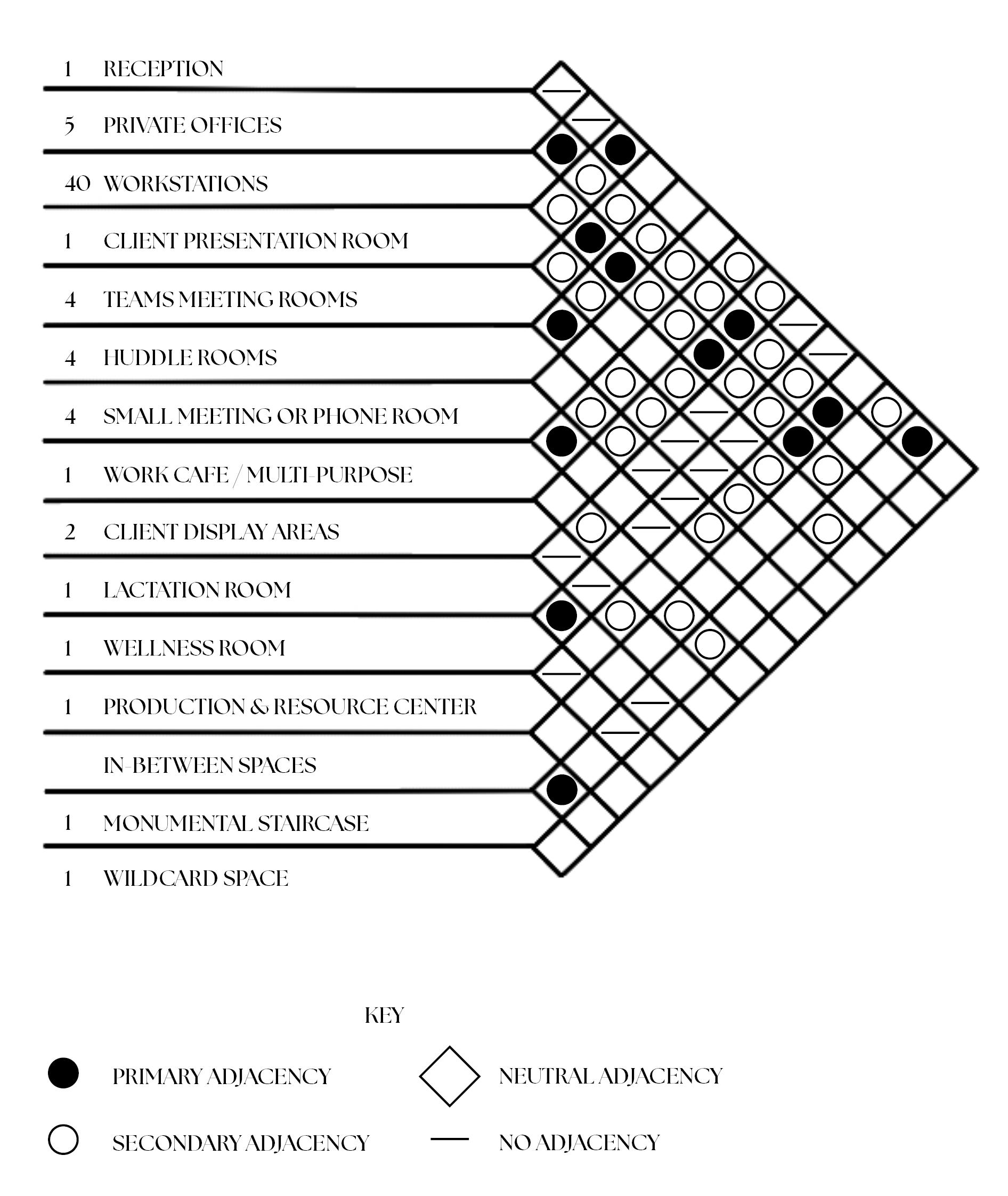 1 RECEPTION

5 PRIVATE OFFICES

40 WORKSTATIONS

1 CLIENT PRESENTATION ROOM

4 TEAMS MEETING ROOMS

4 HUDDLE ROOMS

4 SMALL MEETING OR PHONE ROOM

1 WORK CAFE / MULTI-PURPOSE

2 CLIENT DISPLAY AREAS

1 LACTATION ROOM

1 WELLNESS ROOM

1 PRODUCTION & RESOURCE CENTER

IN-BETWEEN SPACES

1 MONUMENTAL STAIRCASE

1 WILDCARD SPACE

KEY

PRIMARY ADJACENCY

NEUTRAL ADJACENCY

SECONDARY ADJACENCY

NO ADJACENCY