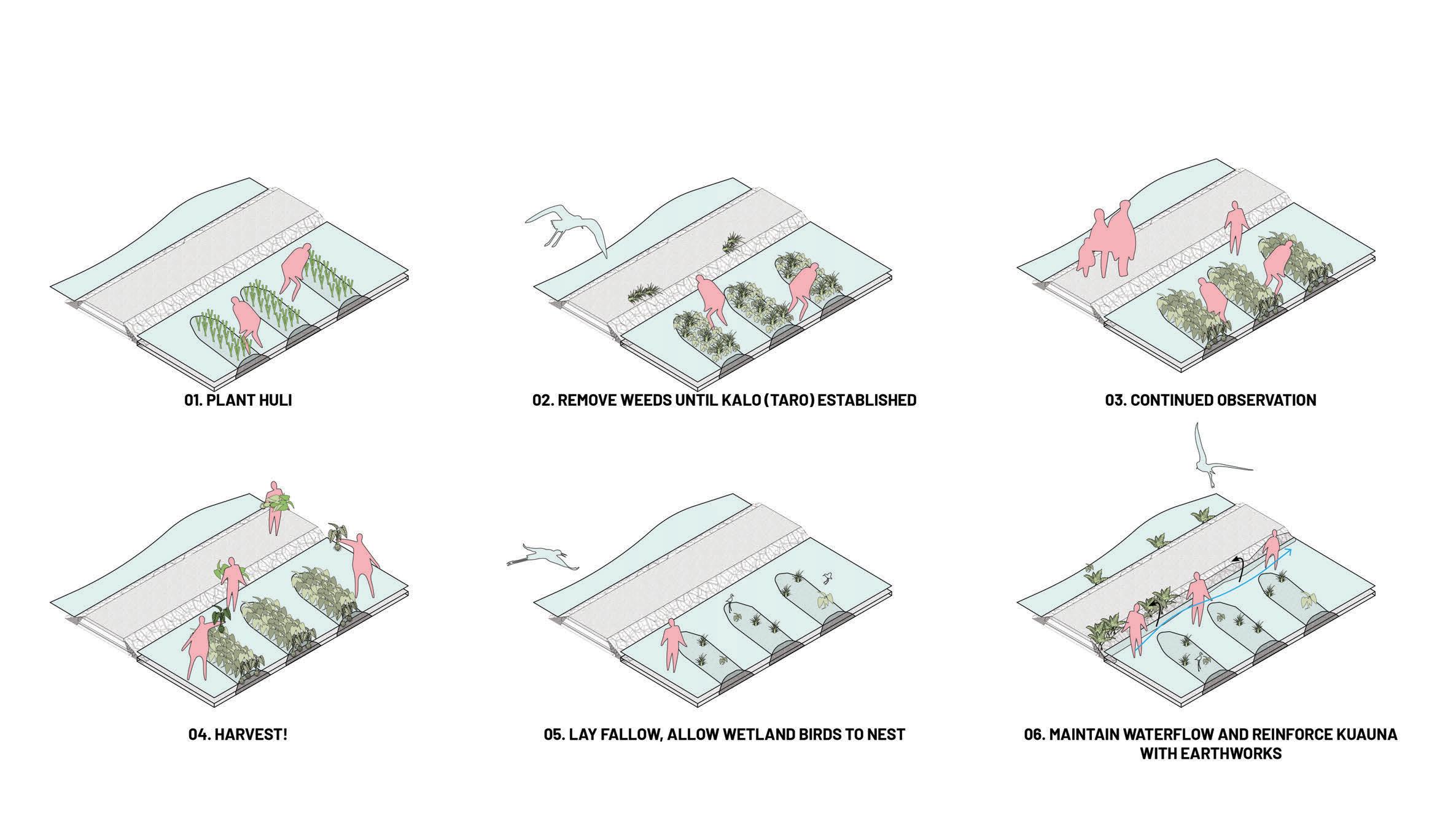 01. PLANT HULI

02. REMOVE WEEDS UNTIL KALO (TARO) ESTABLISHED

03. CONTINUED OBSERVATION

04. HARVEST!

05. LAY FALLOW, ALLOW WETLAND BIRDS TO NEST

06. MAINTAIN WATERFLOW AND REINFORCE KUAUNA WITH EARTHWORKS