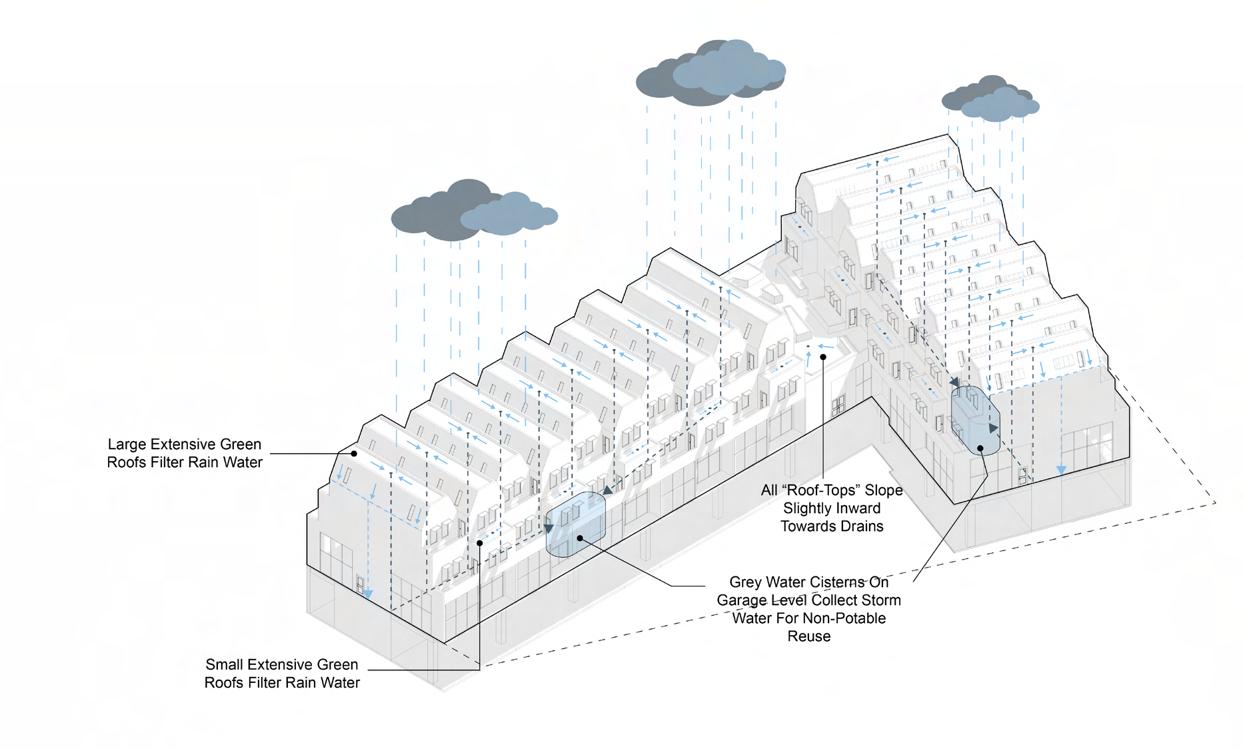 Large Extensive Green Roofs Filter Rain Water

All “Roof-Tops” Slope Slightly Inward Towards Drains

Grey Water Cisterns On Garage Level Collect Storm Water For Non-Potable Reuse

Small Extensive Green Roofs Filter Rain Water