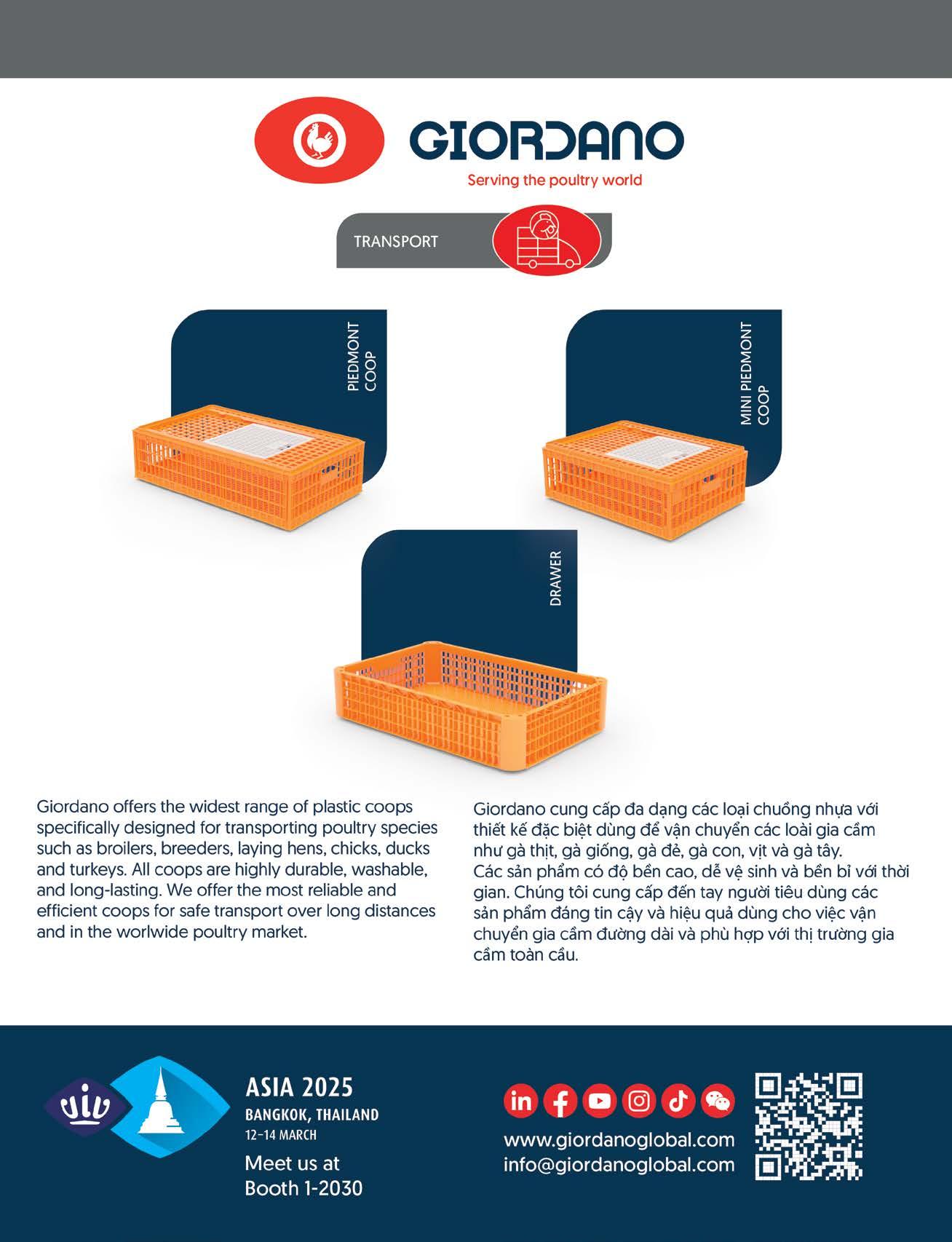 GIORDANO
Serving the poultry world

TRANSPORT

PIEDMONT COOP

MINI PIEDMONT COOP

DRAWER

Giordano offers the widest range of plastic coops specifically designed for transporting poultry species such as broilers, breeders, laying hens, chicks, ducks and turkeys. All coops are highly durable, washable, and long-lasting. We offer the most reliable and efficient coops for safe transport over long distances and in the worlwide poultry market.

Giordano cung cấp đa dạng các loại chuồng nhựa với thiết kế đặc biệt dùng để vận chuyển các loài gia cầm như gà thịt, gà giống, gà đẻ, gà con, vịt và gà tây. Các sản phẩm có độ bền cao, dễ vệ sinh và bền bỉ với thời gian. Chúng tôi cung cấp đến tay người tiêu dùng các sản phẩm đáng tin cậy và hiệu quả dùng cho việc vận chuyển gia cầm đường dài và phù hợp với thị trường gia cầm toàn cầu.

viv

ASIA 2025
BANGKOK, THAILAND
12-14 MARCH
Meet us at Booth 1-2030

www.giordanoglobal.com
info@giordanoglobal.com