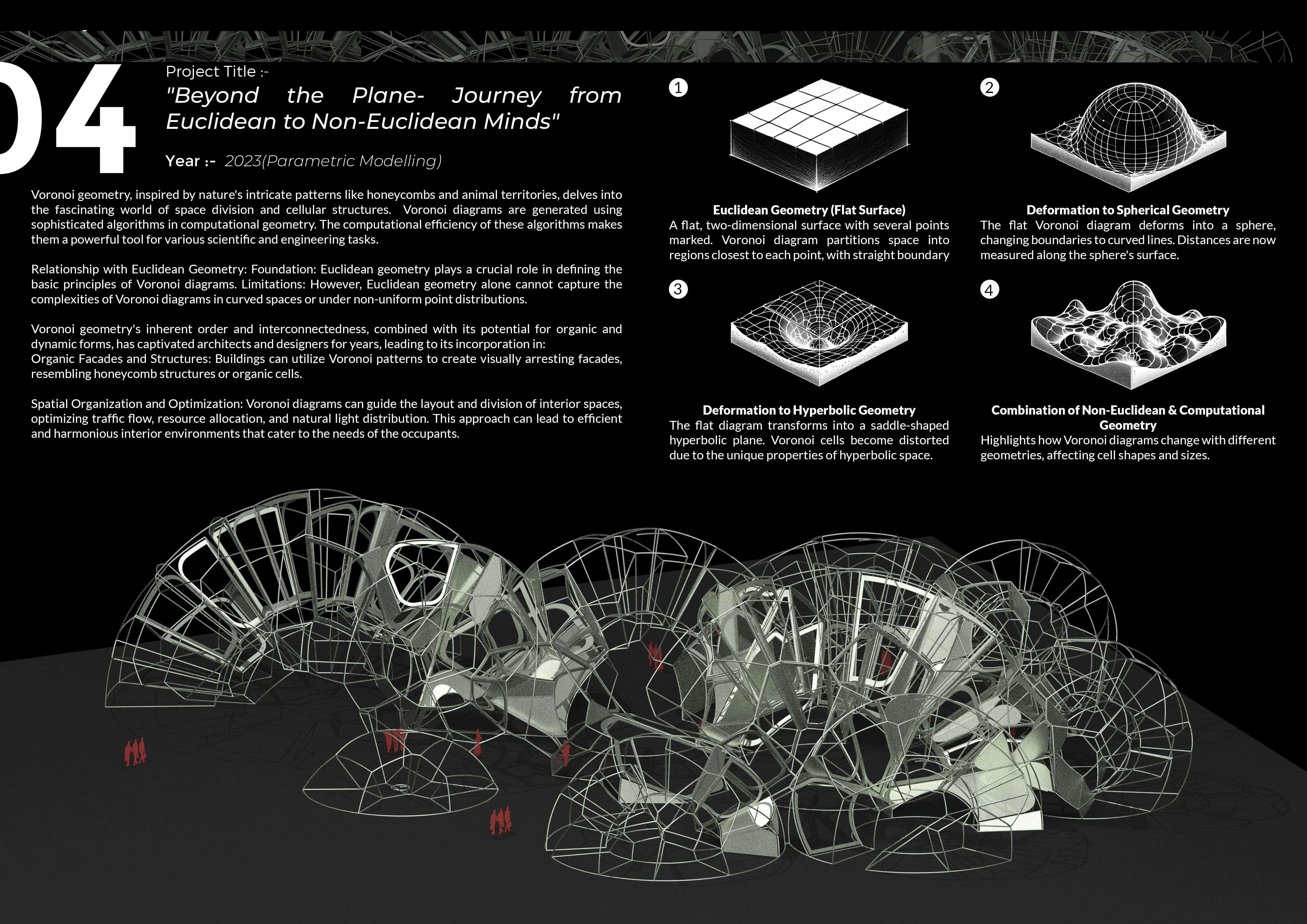 04

Project Title :-

"Beyond the Plane- Journey from Euclidean to Non-Euclidean Minds"

Year :- 2023(Parametric Modelling)

Voronoi geometry, inspired by nature's intricate patterns like honeycombs and animal territories, delves into the fascinating world of space division and cellular structures. Voronoi diagrams are generated using sophisticated algorithms in computational geometry. The computational efficiency of these algorithms makes them a powerful tool for various scientific and engineering tasks.

Relationship with Euclidean Geometry: Foundation: Euclidean geometry plays a crucial role in defining the basic principles of Voronoi diagrams. Limitations: However, Euclidean geometry alone cannot capture the complexities of Voronoi diagrams in curved spaces or under non-uniform point distributions.

Voronoi geometry's inherent order and interconnectedness, combined with its potential for organic and dynamic forms, has captivated architects and designers for years, leading to its incorporation in:
Organic Facades and Structures: Buildings can utilize Voronoi patterns to create visually arresting facades, resembling honeycomb structures or organic cells.

Spatial Organization and Optimization: Voronoi diagrams can guide the layout and division of interior spaces, optimizing traffic flow, resource allocation, and natural light distribution. This approach can lead to efficient and harmonious interior environments that cater to the needs of the occupants.

1

Euclidean Geometry (Flat Surface)
A flat, two-dimensional surface with several points marked. Voronoi diagram partitions space into regions closest to each point, with straight boundary

2

Deformation to Spherical Geometry
The flat Voronoi diagram deforms into a sphere, changing boundaries to curved lines. Distances are now measured along the sphere's surface.

3

Deformation to Hyperbolic Geometry
The flat diagram transforms into a saddle-shaped hyperbolic plane. Voronoi cells become distorted due to the unique properties of hyperbolic space.

4

Combination of Non-Euclidean & Computational Geometry
Highlights how Voronoi diagrams change with different geometries, affecting cell shapes and sizes.