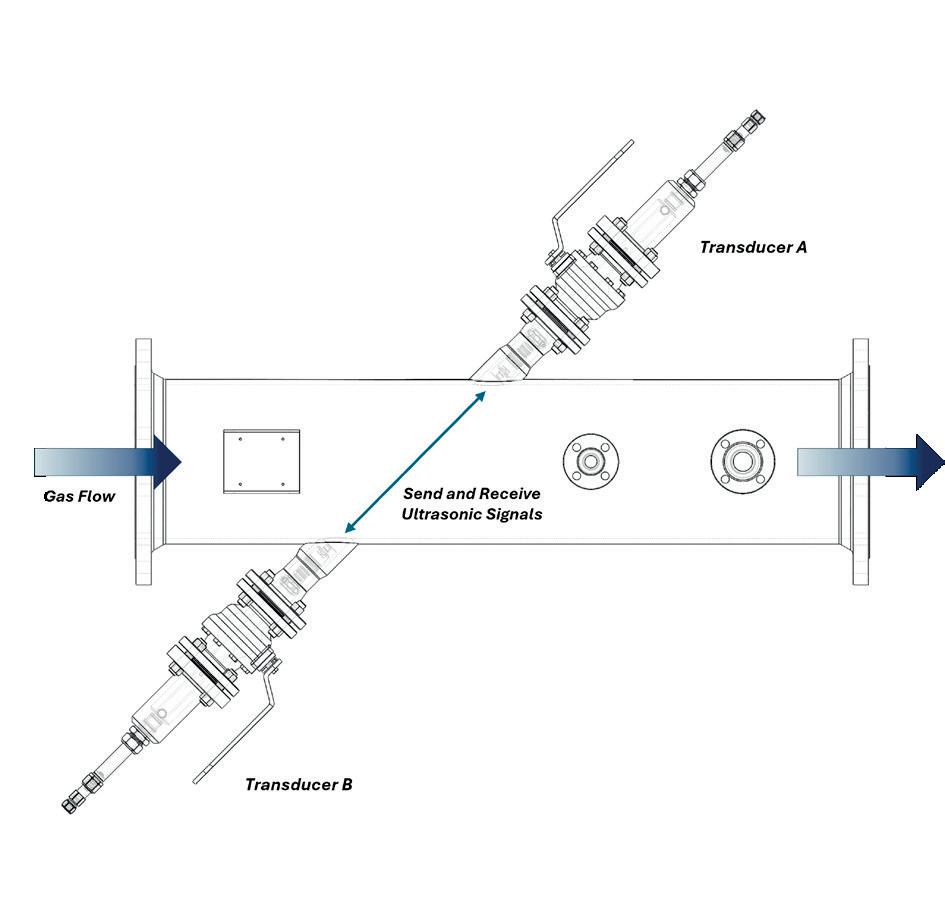 Transducer A

Gas Flow

Send and Receive
Ultrasonic Signals

Transducer B