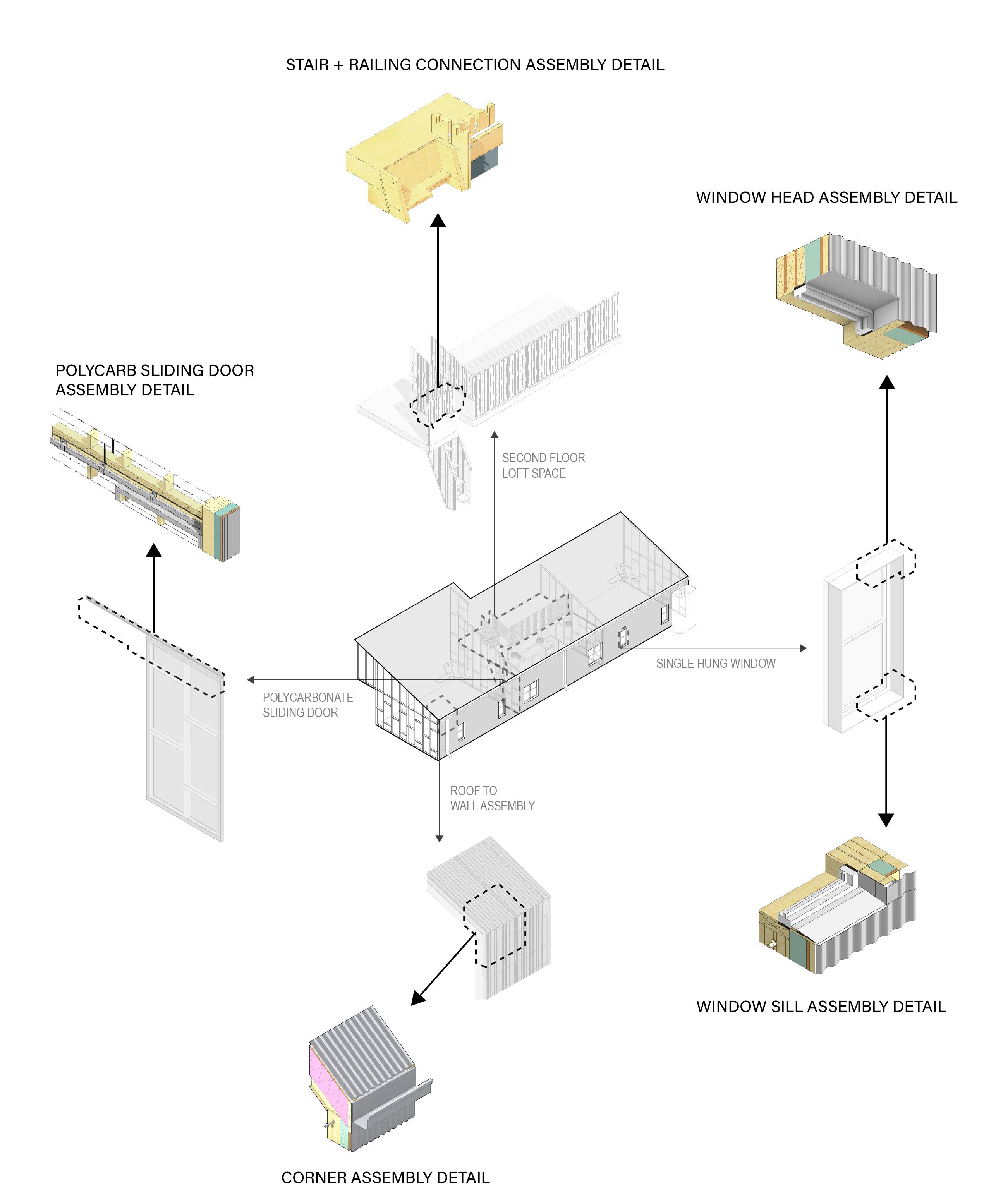 STAIR + RAILING CONNECTION ASSEMBLY DETAIL

WINDOW HEAD ASSEMBLY DETAIL

POLYCARB SLIDING DOOR ASSEMBLY DETAIL

SECOND FLOOR LOFT SPACE

SINGLE HUNG WINDOW

POLYCARBONATE SLIDING DOOR

ROOF TO WALL ASSEMBLY

WINDOW SILL ASSEMBLY DETAIL

CORNER ASSEMBLY DETAIL