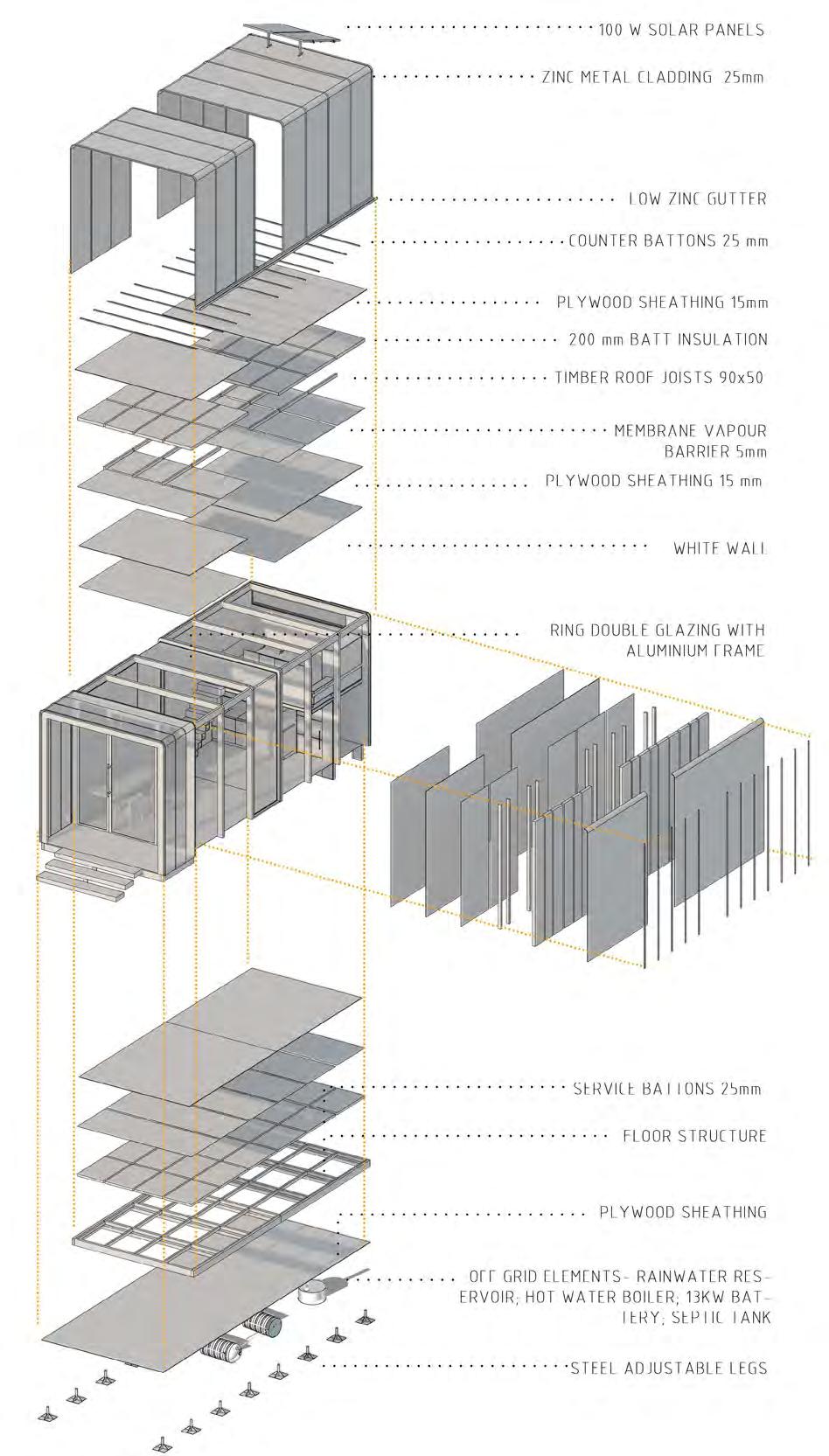 100 W SOLAR PANELS

ZINC METAL CLADDING 25mm

LOW ZINC GUTTER

COUNTER BATTONS 25 mm

PLYWOOD SHEATHING 15mm

200 mm BATT INSULATION

TIMBER ROOF JOISTS 90x50

MEMBRANE VAPOUR BARRIER 5mm

PLYWOOD SHEATHING 15 mm

WHITE WALL

RING DOUBLE GLAZING WITH ALUMINIUM FRAME

SERVICE BATTONS 25mm

FLOOR STRUCTURE

PLYWOOD SHEATHING

OFF GRID ELEMENTS- RAINWATER RESERVOIR; HOT WATER BOILER; 13KW BATTERY; SEPTIC TANK

STEEL ADJUSTABLE LEGS