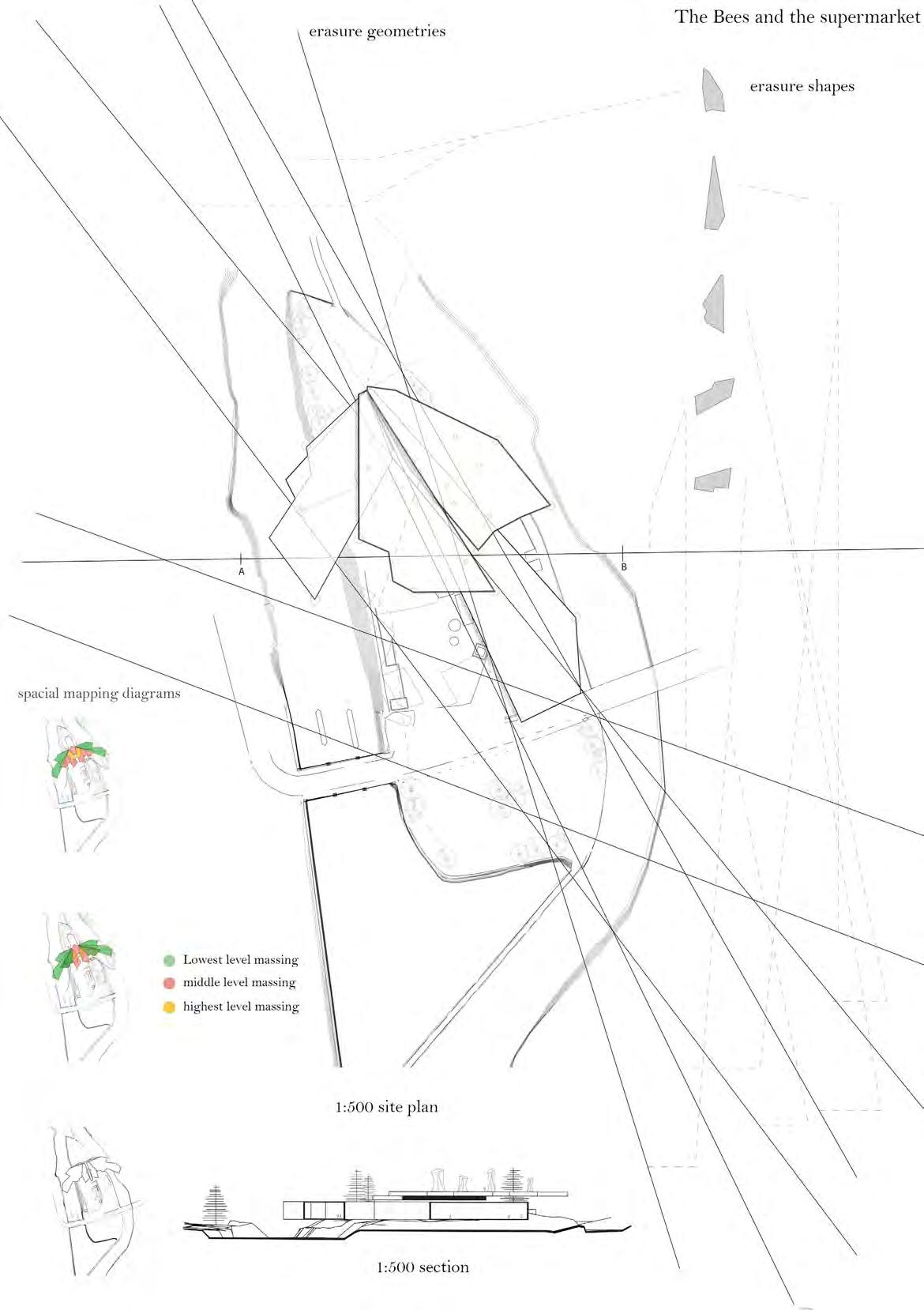 The Bees and the supermarket

erasure geometries

erasure shapes

A

B

spacial mapping diagrams

Lowest level massing
middle level massing
highest level massing

1:500 site plan

1:500 section