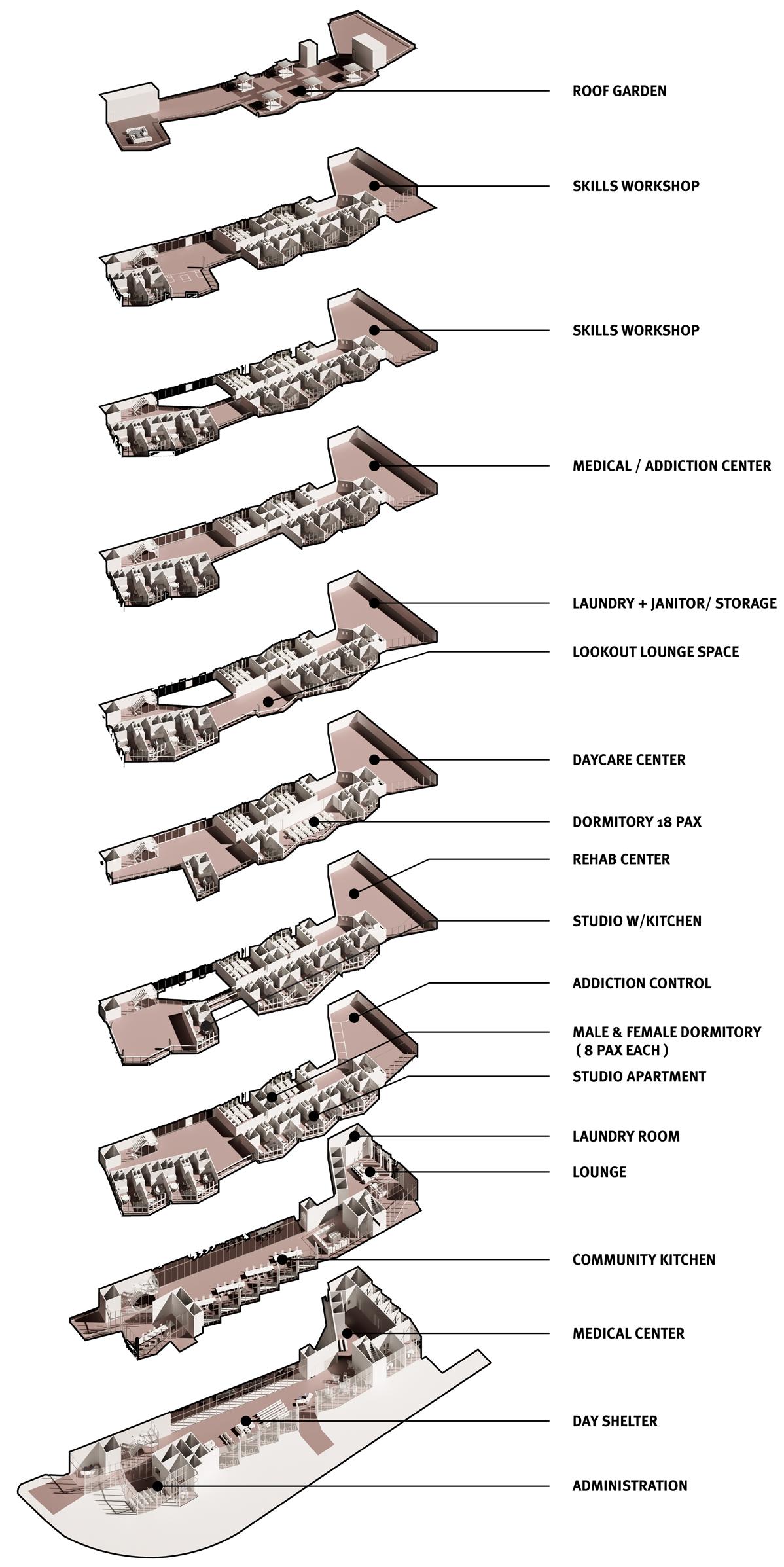 ROOF GARDEN

SKILLS WORKSHOP

SKILLS WORKSHOP

MEDICAL / ADDICTION CENTER

LAUNDRY + JANITOR/ STORAGE

LOOKOUT LOUNGE SPACE

DAYCARE CENTER

DORMITORY 18 PAX

REHAB CENTER

STUDIO W/KITCHEN

ADDICTION CONTROL

MALE & FEMALE DORMITORY ( 8 PAX EACH )

STUDIO APARTMENT

LAUNDRY ROOM

LOUNGE

COMMUNITY KITCHEN

MEDICAL CENTER

DAY SHELTER

ADMINISTRATION