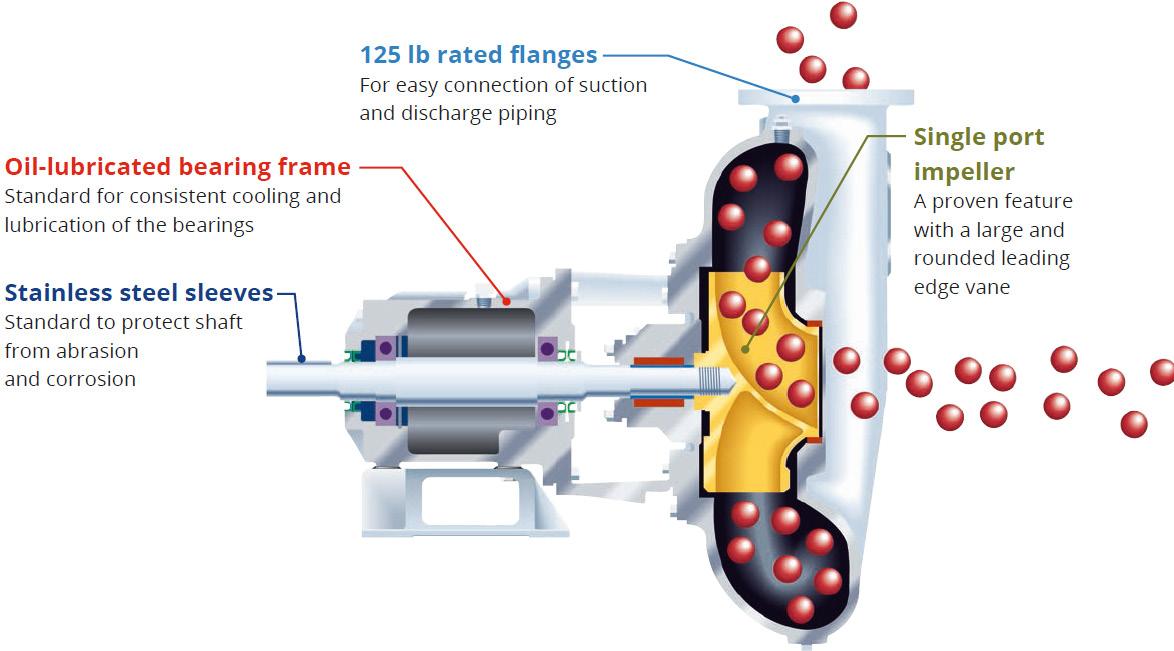 125 lb rated flanges
For easy connection of suction and discharge piping

Oil-lubricated bearing frame
Standard for consistent cooling and lubrication of the bearings

Stainless steel sleeves
Standard to protect shaft from abrasion and corrosion

Single port impeller
A proven feature with a large and rounded leading edge vane