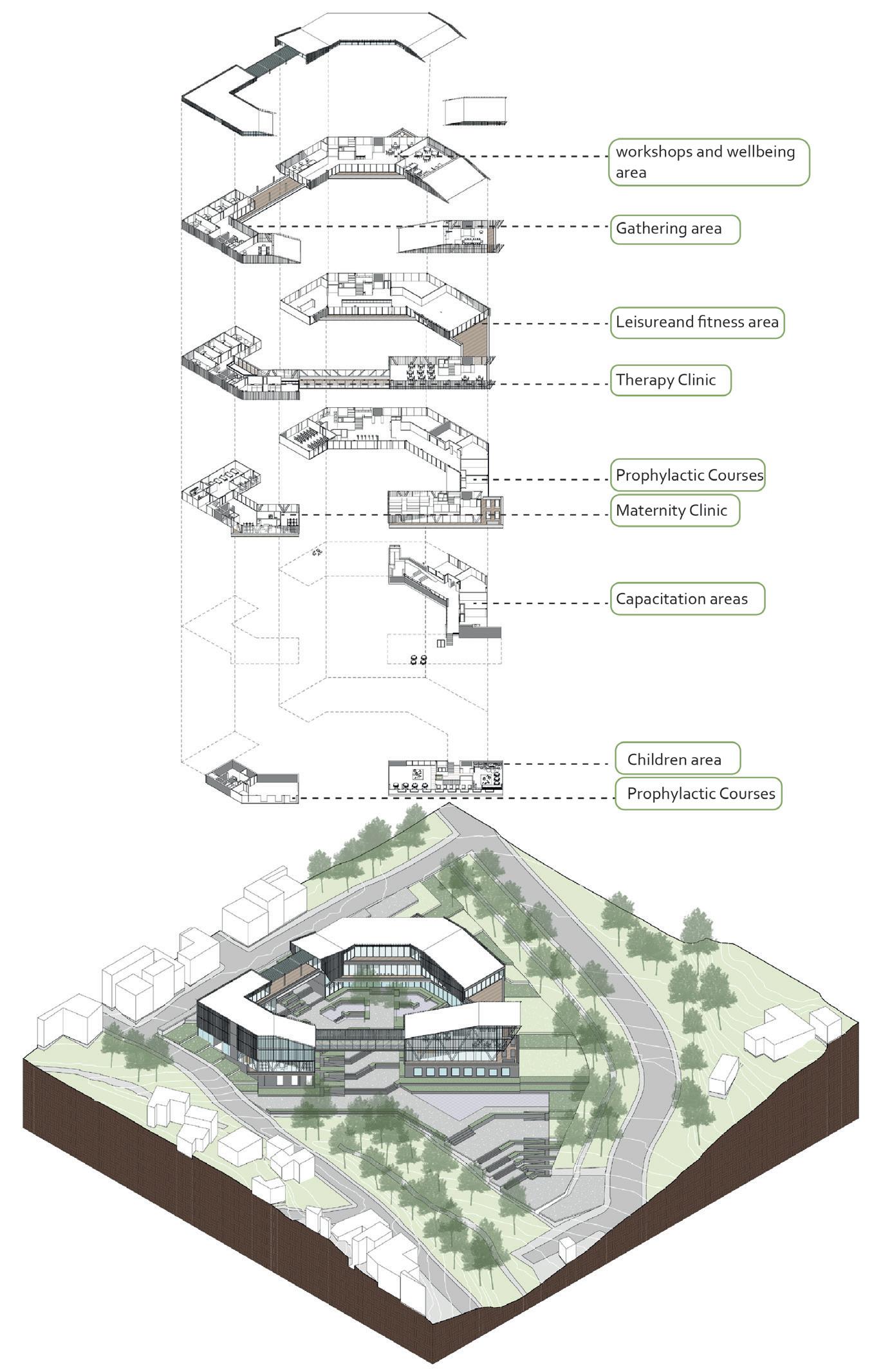 workshops and wellbeing area

Gathering area

Leisureand fitness area

Therapy Clinic

Prophylactic Courses

Maternity Clinic

Capacitation areas

Children area

Prophylactic Courses