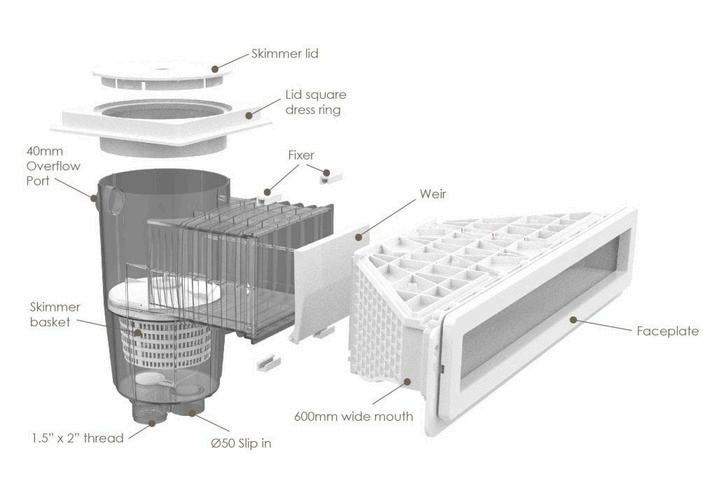 Skimmer lid

Lid square dress ring

40mm Overflow Port

Fixer

Weir

Skimmer basket

Faceplate

600mm wide mouth

1.5" x 2" thread

Ø50 Slip in