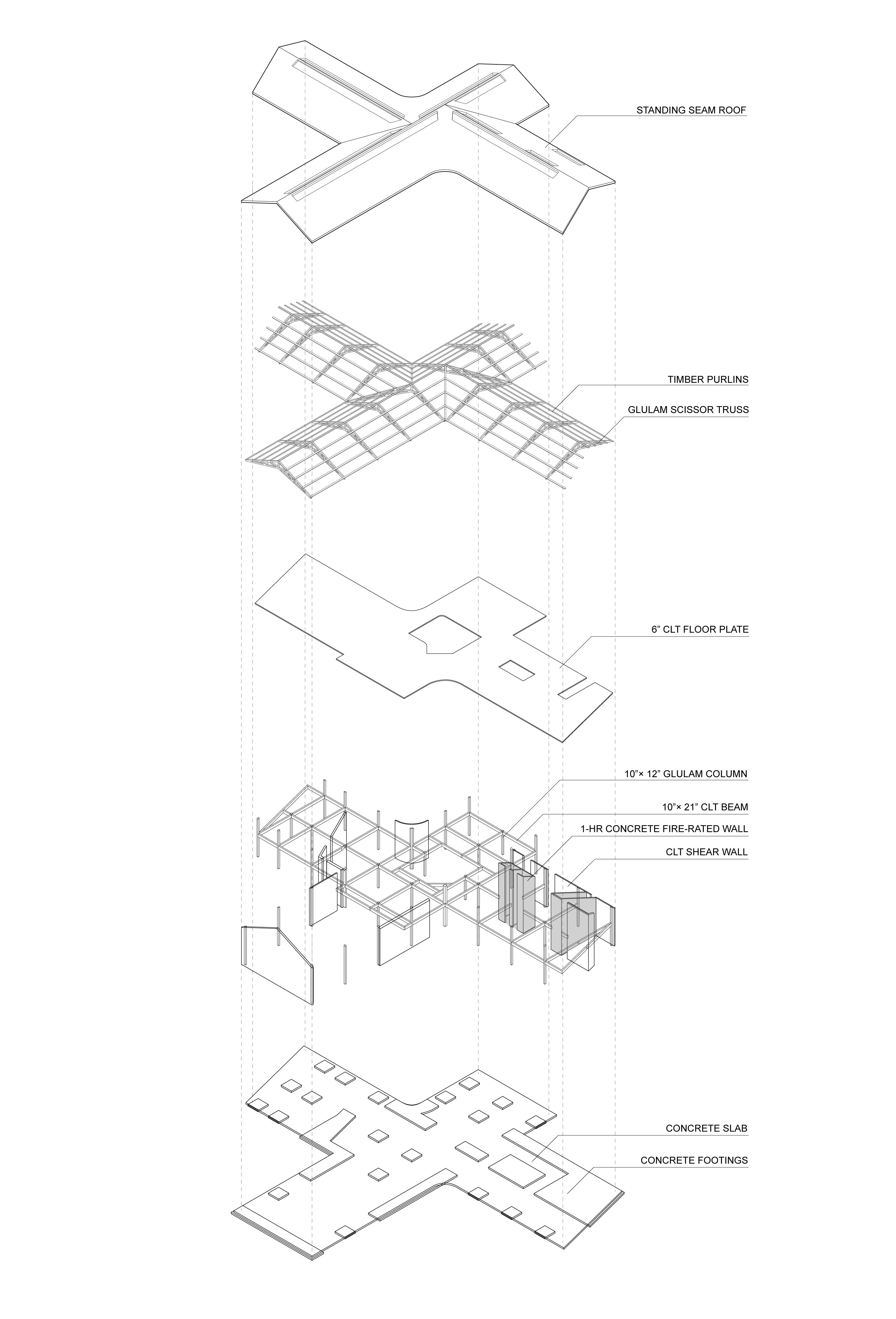 STANDING SEAM ROOF

TIMBER PURLINS

GLULAM SCISSOR TRUSS

6” CLT FLOOR PLATE

10”× 12” GLULAM COLUMN

10”× 21” CLT BEAM

1-HR CONCRETE FIRE-RATED WALL

CLT SHEAR WALL

CONCRETE SLAB

CONCRETE FOOTINGS