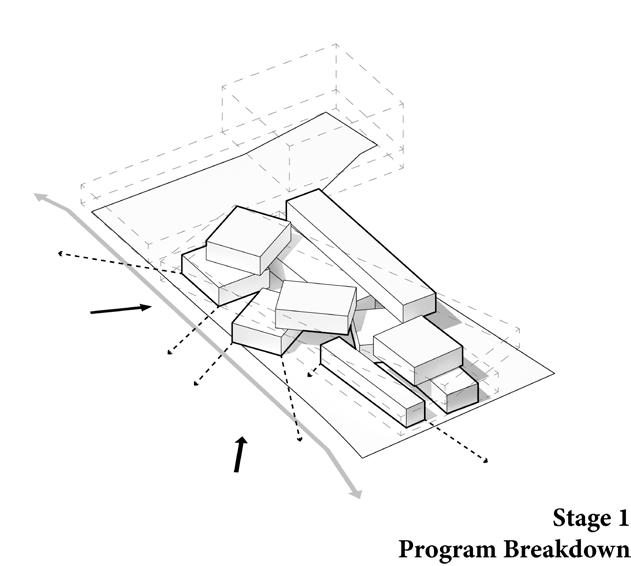 Stage 1
Program Breakdown