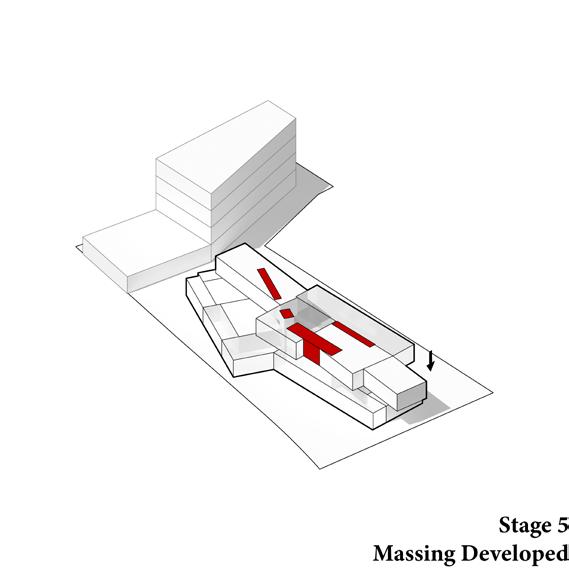 Stage 5
Massing Developed