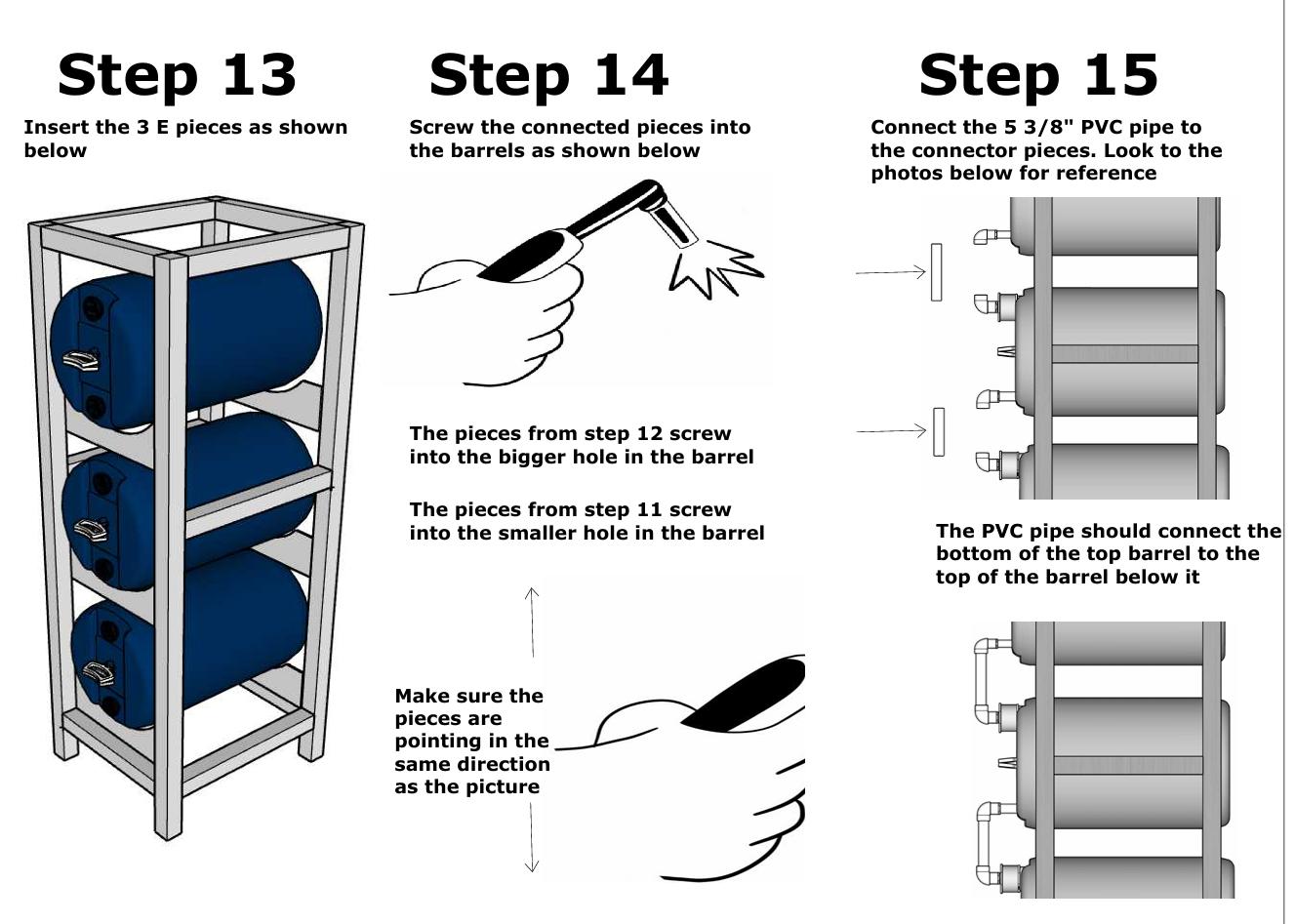 Step 13

Insert the 3 E pieces as shown below

Step 14

Screw the connected pieces into the barrels as shown below

The pieces from step 12 screw into the bigger hole in the barrel

The pieces from step 11 screw into the smaller hole in the barrel

Make sure the pieces are pointing in the same direction as the picture

Step 15

Connect the 5 3/8" PVC pipe to the connector pieces. Look to the photos below for reference

The PVC pipe should connect the bottom of the top barrel to the top of the barrel below it