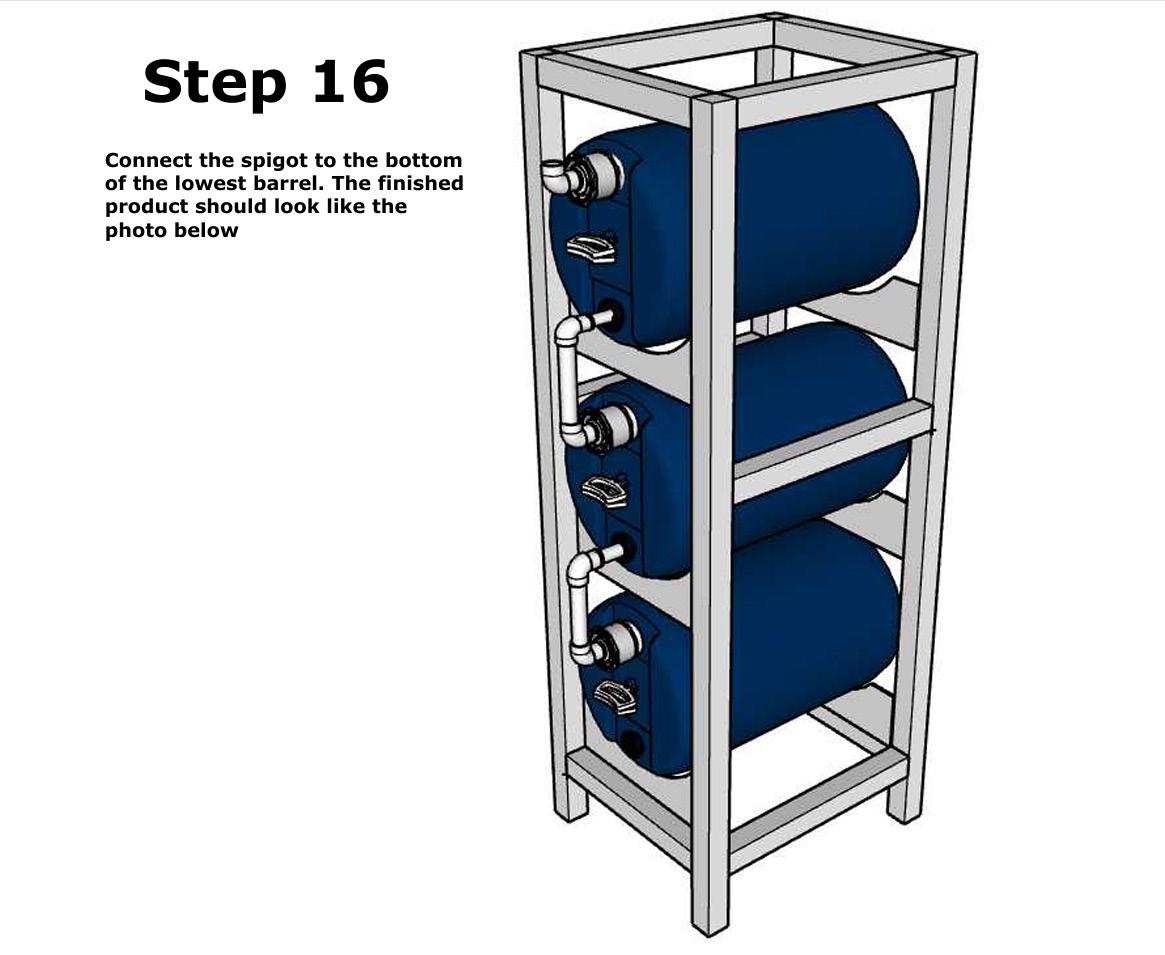 Step 16

Connect the spigot to the bottom of the lowest barrel. The finished product should look like the photo below