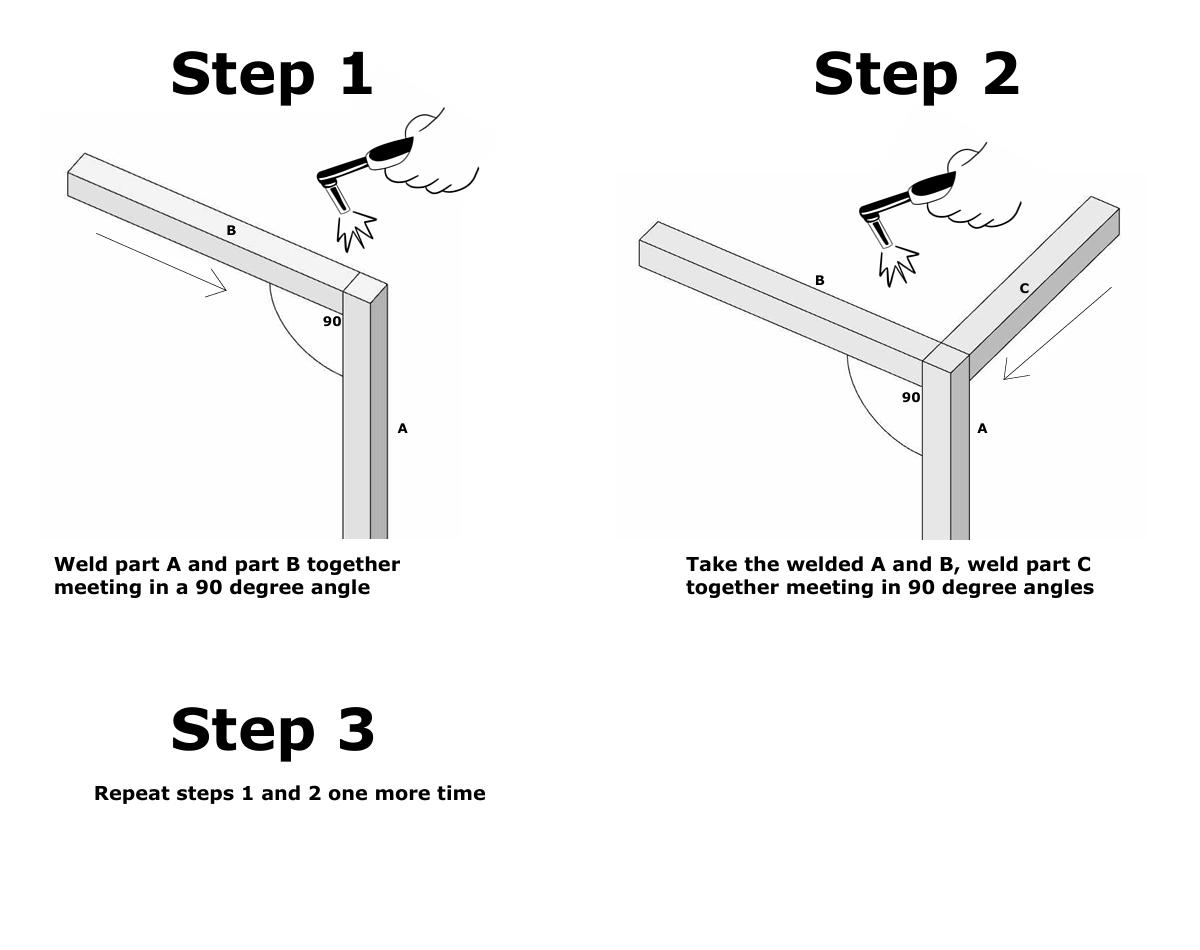 Step 1

B
90
A

Weld part A and part B together meeting in a 90 degree angle

Step 2

B
C
90
A

Take the welded A and B, weld part C together meeting in 90 degree angles

Step 3

Repeat steps 1 and 2 one more time