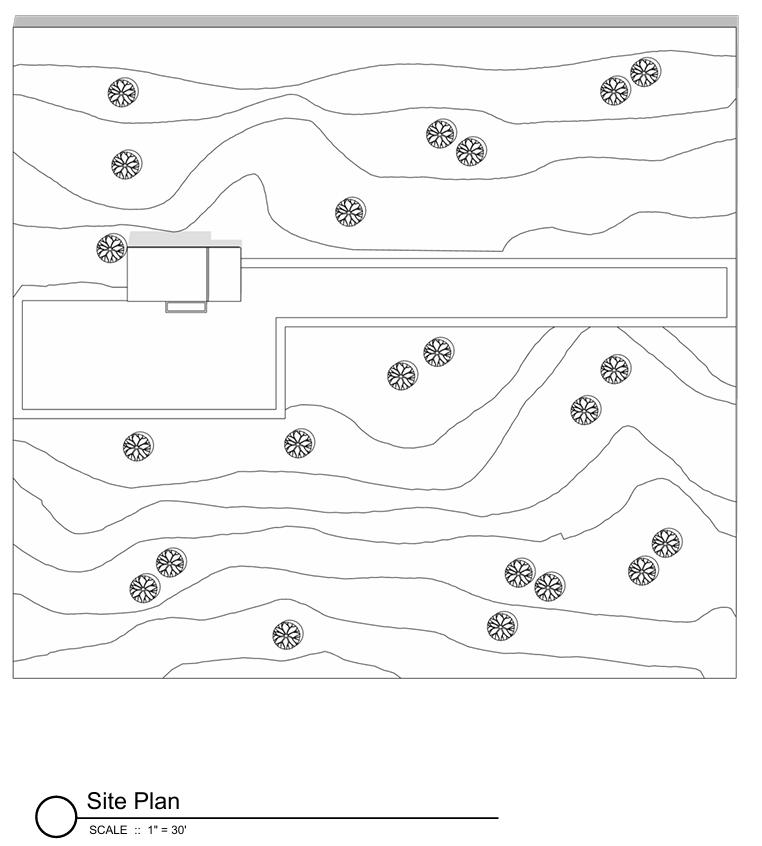 Site Plan

SCALE :: 1" = 30'