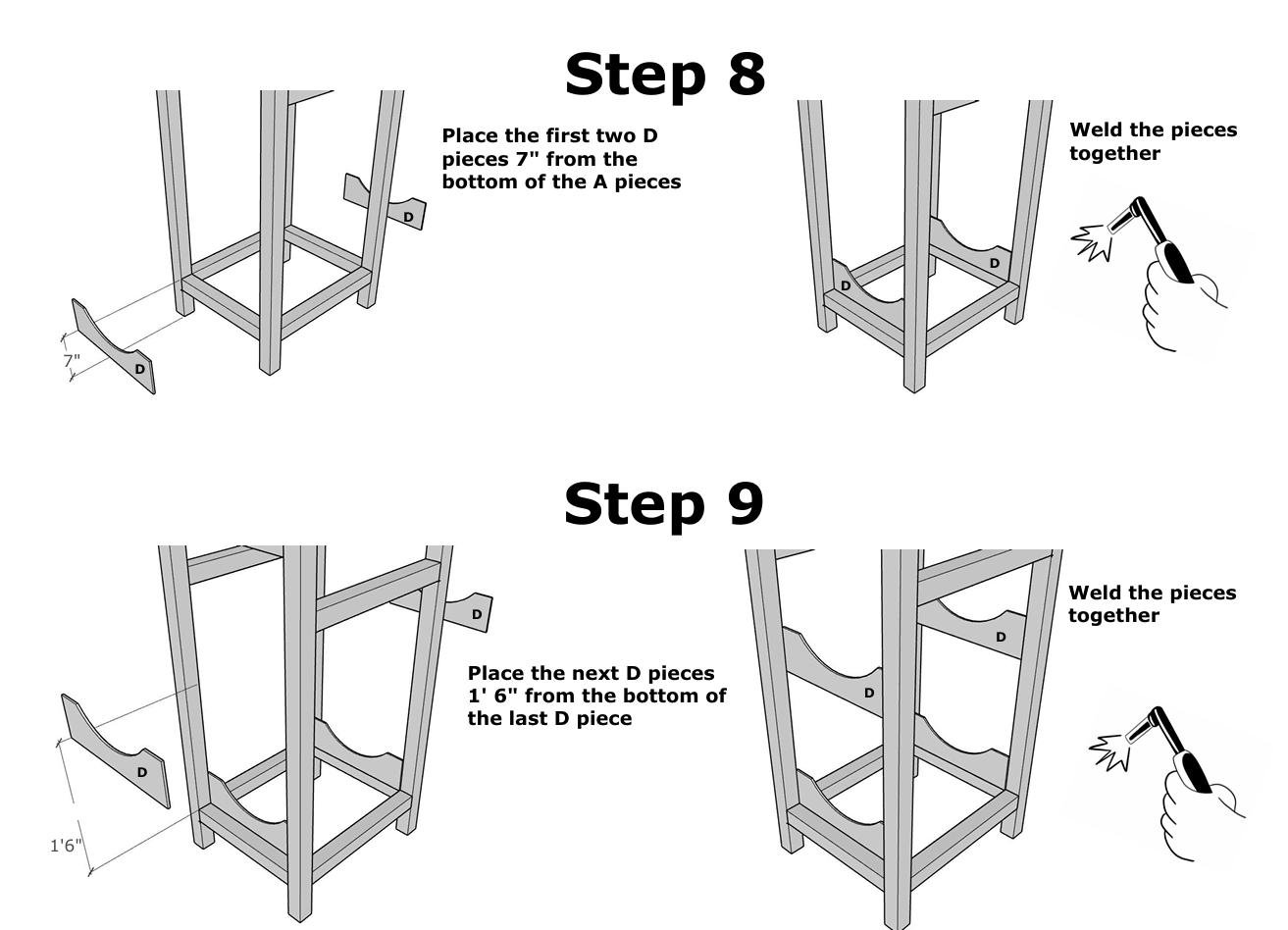 Step 8

D

7"

D

Place the first two D pieces 7" from the bottom of the A pieces

D

D

Weld the pieces together

Step 9

D

D

1'6"

Place the next D pieces 1' 6" from the bottom of the last D piece

D

D

Weld the pieces together