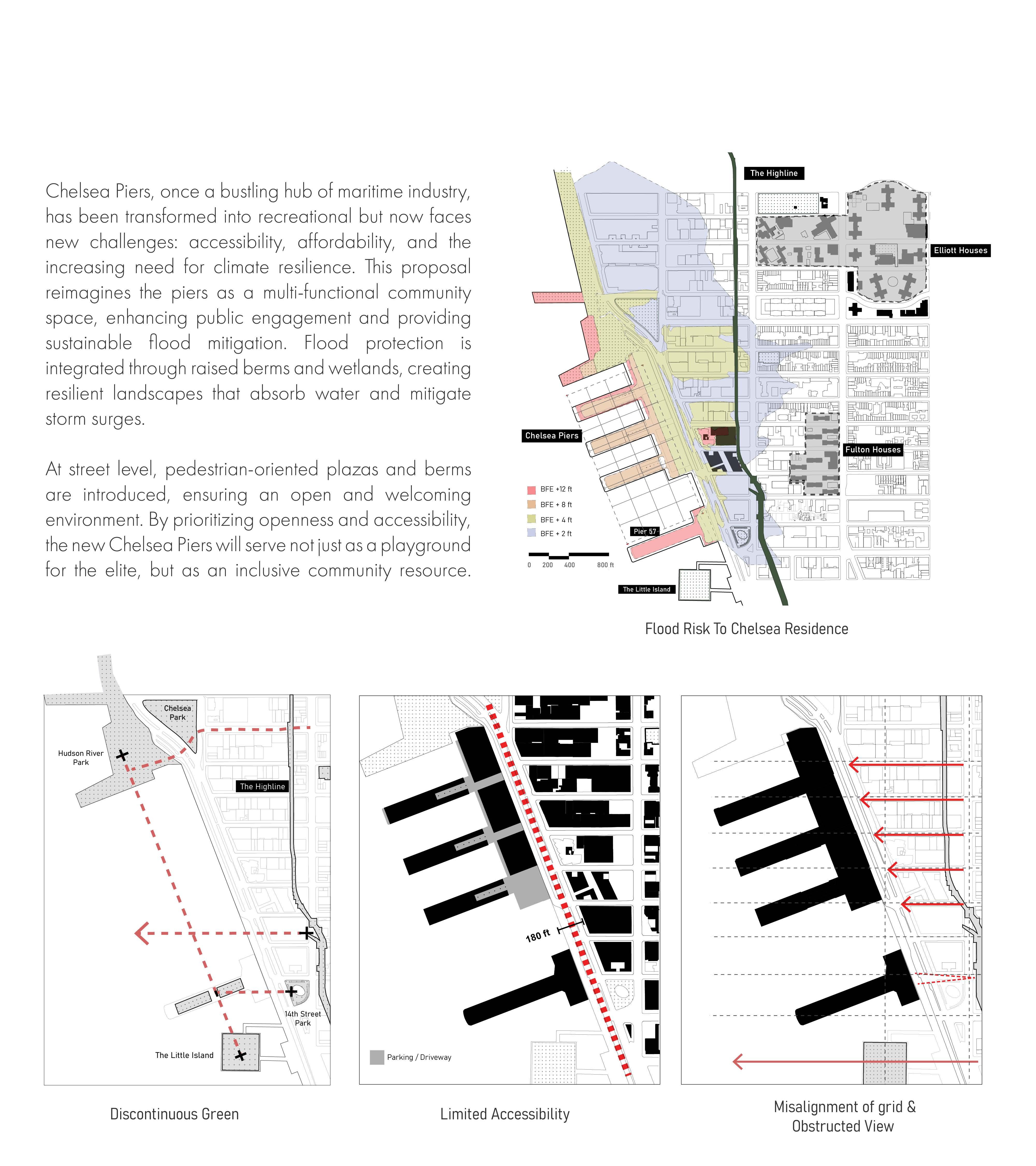 Chelsea Piers, once a bustling hub of maritime industry, has been transformed into recreational but now faces new challenges: accessibility, affordability, and the increasing need for climate resilience. This proposal reimagines the piers as a multi-functional community space, enhancing public engagement and providing sustainable flood mitigation. Flood protection is integrated through raised berms and wetlands, creating resilient landscapes that absorb water and mitigate storm surges.

At street level, pedestrian-oriented plazas and berms are introduced, ensuring an open and welcoming environment. By prioritizing openness and accessibility, the new Chelsea Piers will serve not just as a playground for the elite, but as an inclusive community resource.

The Highline

Elliott Houses

Chelsea Piers

Fulton Houses

BFE +12 ft
BFE + 8 ft
BFE + 4 ft
BFE + 2 ft

Pier 57

0 200 400 800 ft

The Little Island

Flood Risk To Chelsea Residence

Chelsea Park

Hudson River Park

The Highline

14th Street Park

The Little Island

Discontinuous Green

180 ft

Parking / Driveway

Limited Accessibility

Misalignment of grid & Obstructed View