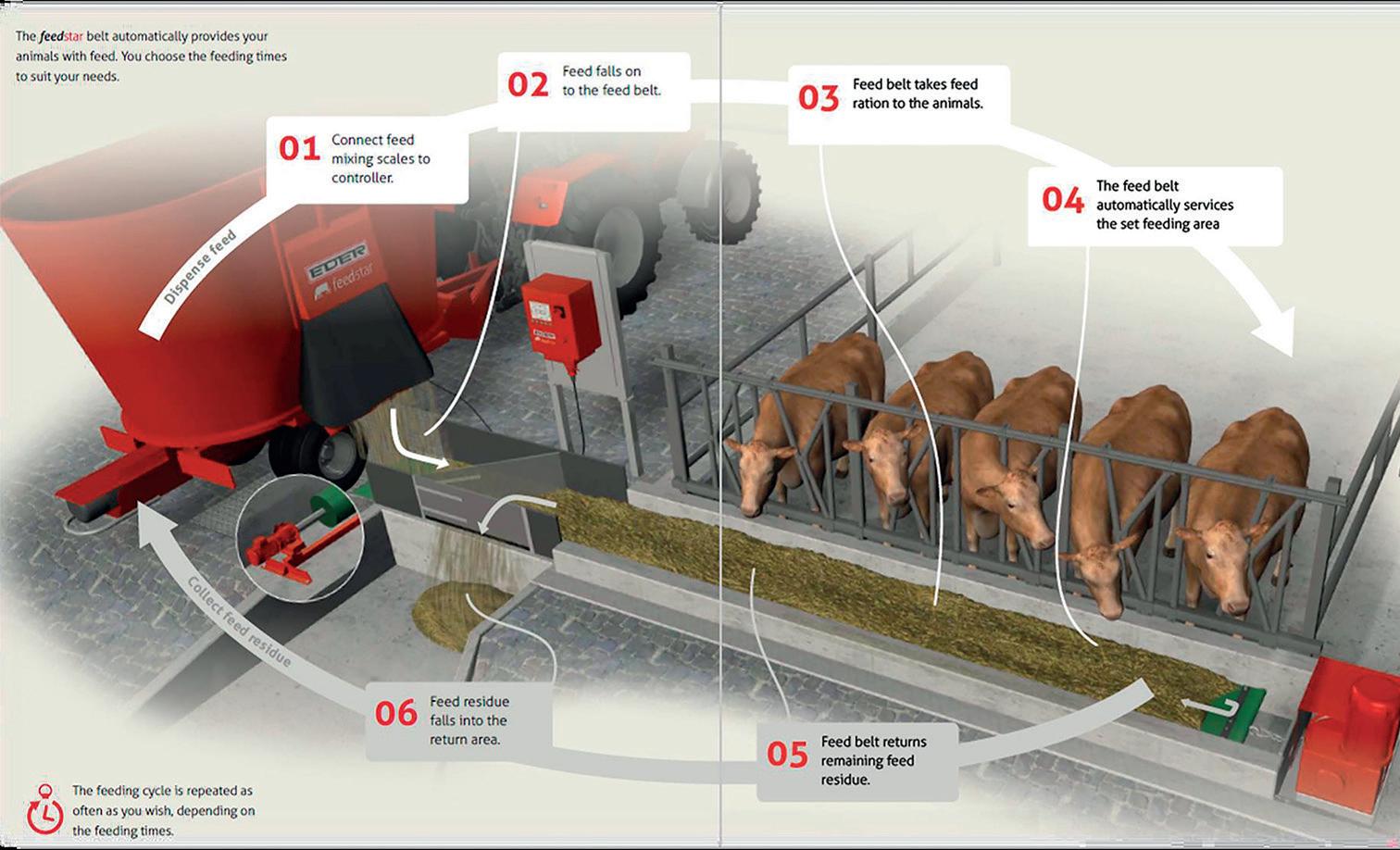 The feedstar belt automatically provides your animals with feed. You choose the feeding times to suit your needs.

01 Connect feed mixing scales to controller.

02 Feed falls on to the feed belt.

03 Feed belt takes feed ration to the animals.

04 The feed belt automatically services the set feeding area

Dispense feed

EDER feedstar

Collect feed residue

06 Feed residue falls into the return area.

05 Feed belt returns remaining feed residue.

The feeding cycle is repeated as often as you wish, depending on the feeding times.