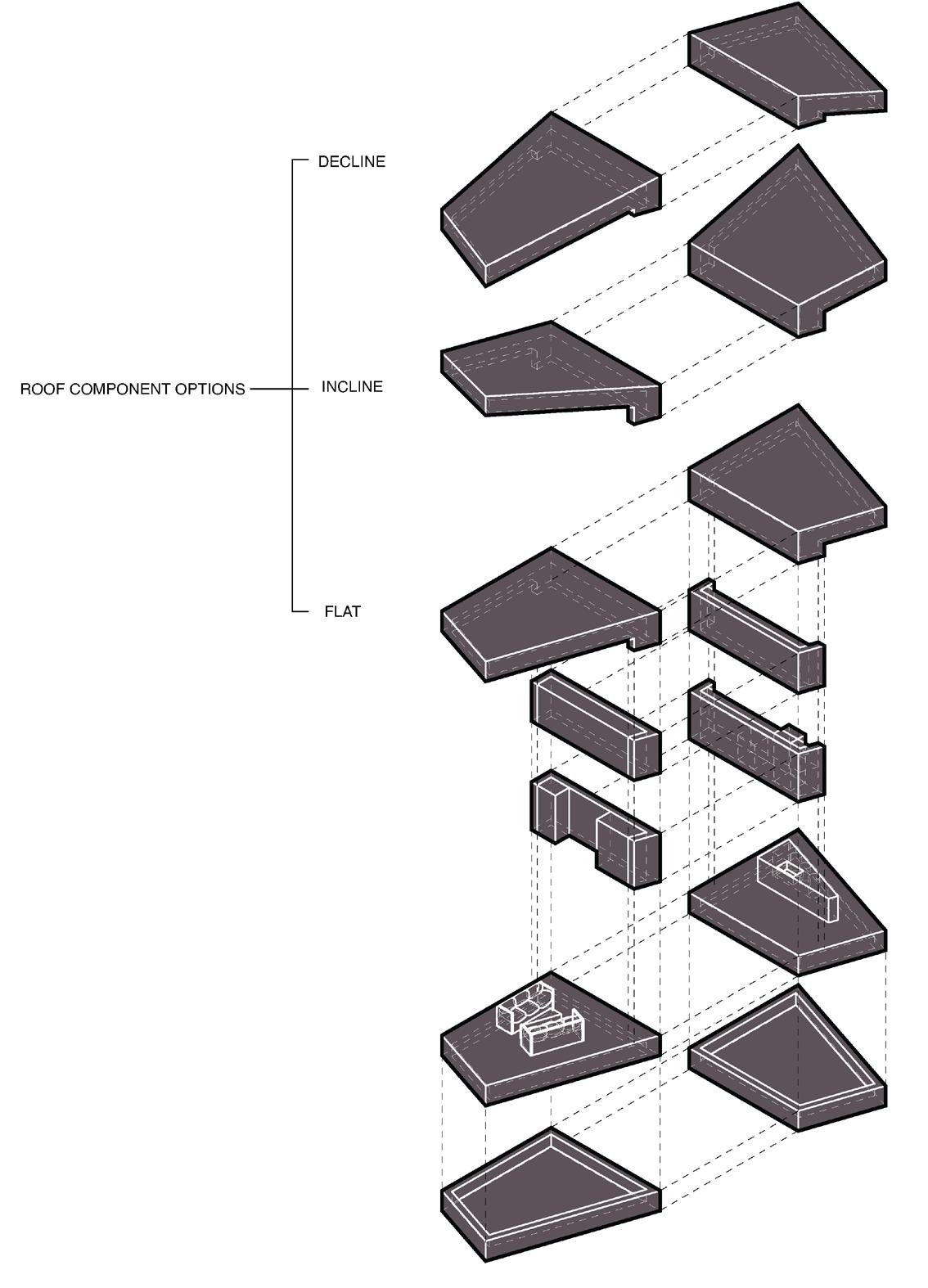 ROOF COMPONENT OPTIONS

DECLINE

INCLINE

FLAT