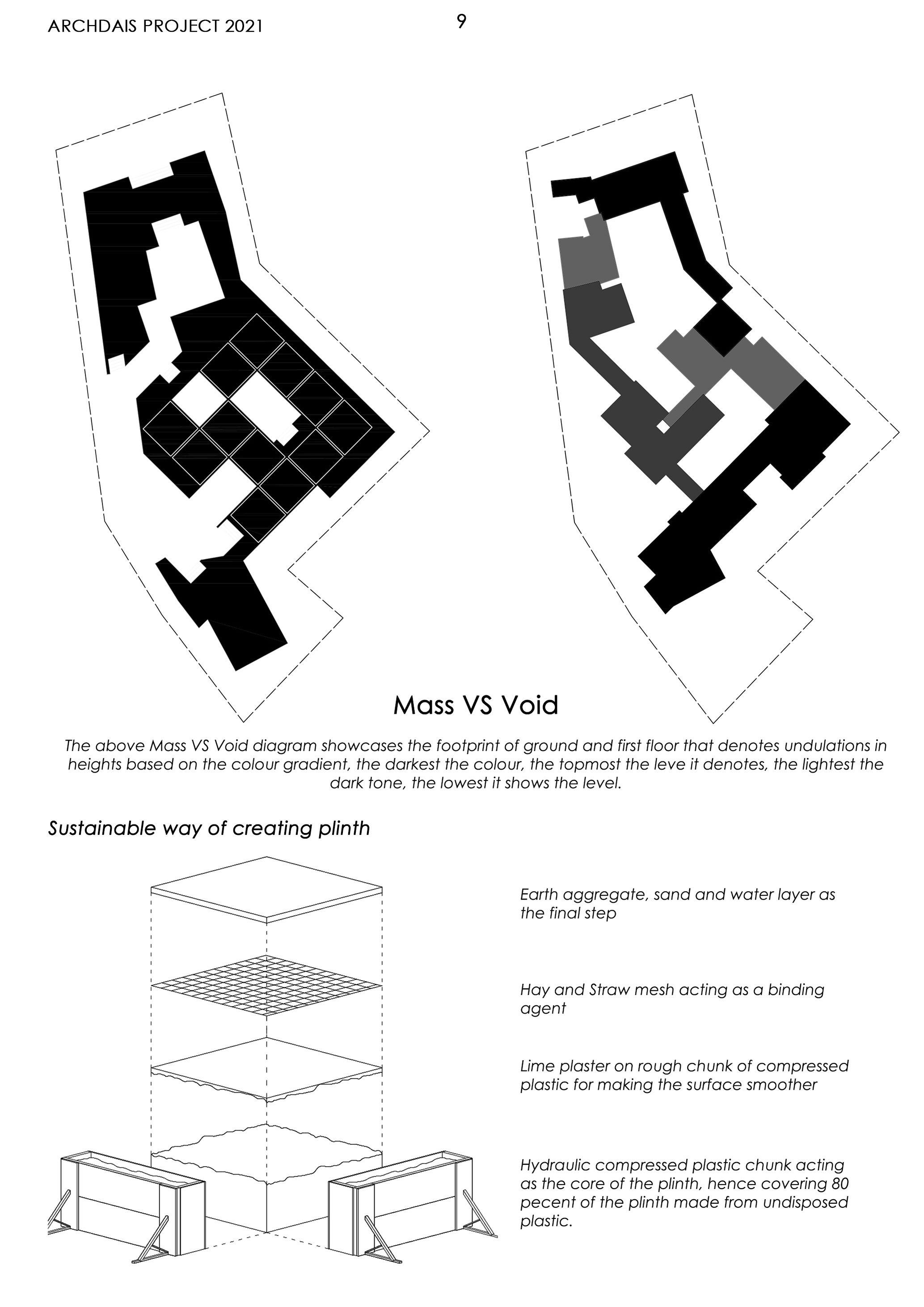 ARCHDAIS PROJECT 2021

9

Mass VS Void

The above Mass VS Void diagram showcases the footprint of ground and first floor that denotes undulations in heights based on the colour gradient, the darkest the colour, the topmost the leve it denotes, the lightest the dark tone, the lowest it shows the level.

Sustainable way of creating plinth

Earth aggregate, sand and water layer as the final step

Hay and Straw mesh acting as a binding agent

Lime plaster on rough chunk of compressed plastic for making the surface smoother

Hydraulic compressed plastic chunk acting as the core of the plinth, hence covering 80 pecent of the plinth made from undisposed plastic.