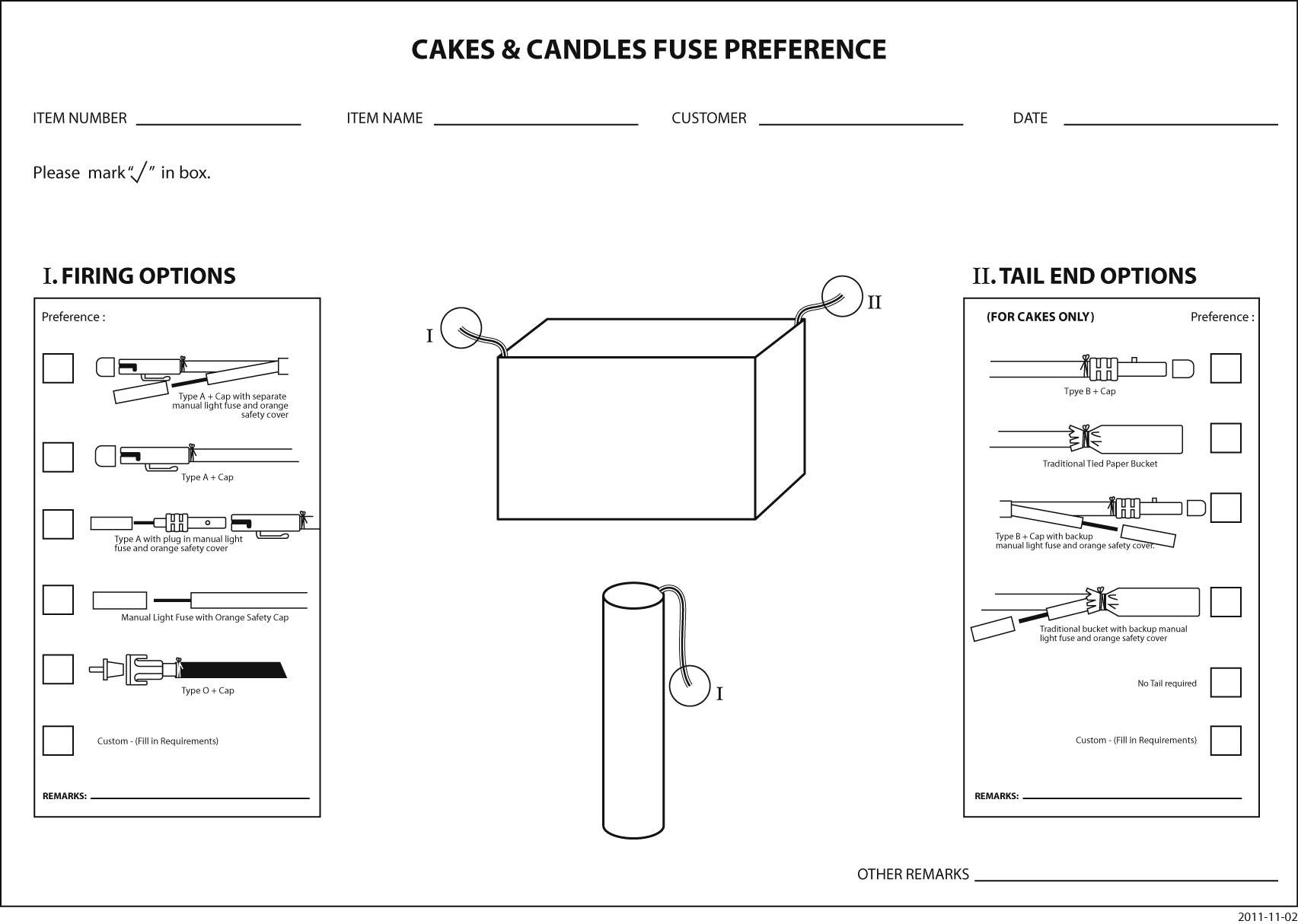 CAKES & CANDLES FUSE PREFERENCE

ITEM NUMBER ____________ ITEM NAME ____________ CUSTOMER ____________ DATE ____________

Please mark "√" in box.

I. FIRING OPTIONS

Preference :

Type A + Cap with separate manual light fuse and orange safety cover

Type A + Cap

Type A with plug in manual light fuse and orange safety cover

Manual Light Fuse with Orange Safety Cap

Type O + Cap

Custom - (Fill in Requirements)

REMARKS: ____________

I

II

I

II. TAIL END OPTIONS

(FOR CAKES ONLY)

Preference :

Tpye B + Cap

Traditional Tied Paper Bucket

Type B + Cap with backup manual light fuse and orange safety cover.

Traditional bucket with backup manual light fuse and orange safety cover

No Tail required

Custom - (Fill in Requirements)

REMARKS: ____________

OTHER REMARKS ____________

2011-11-02