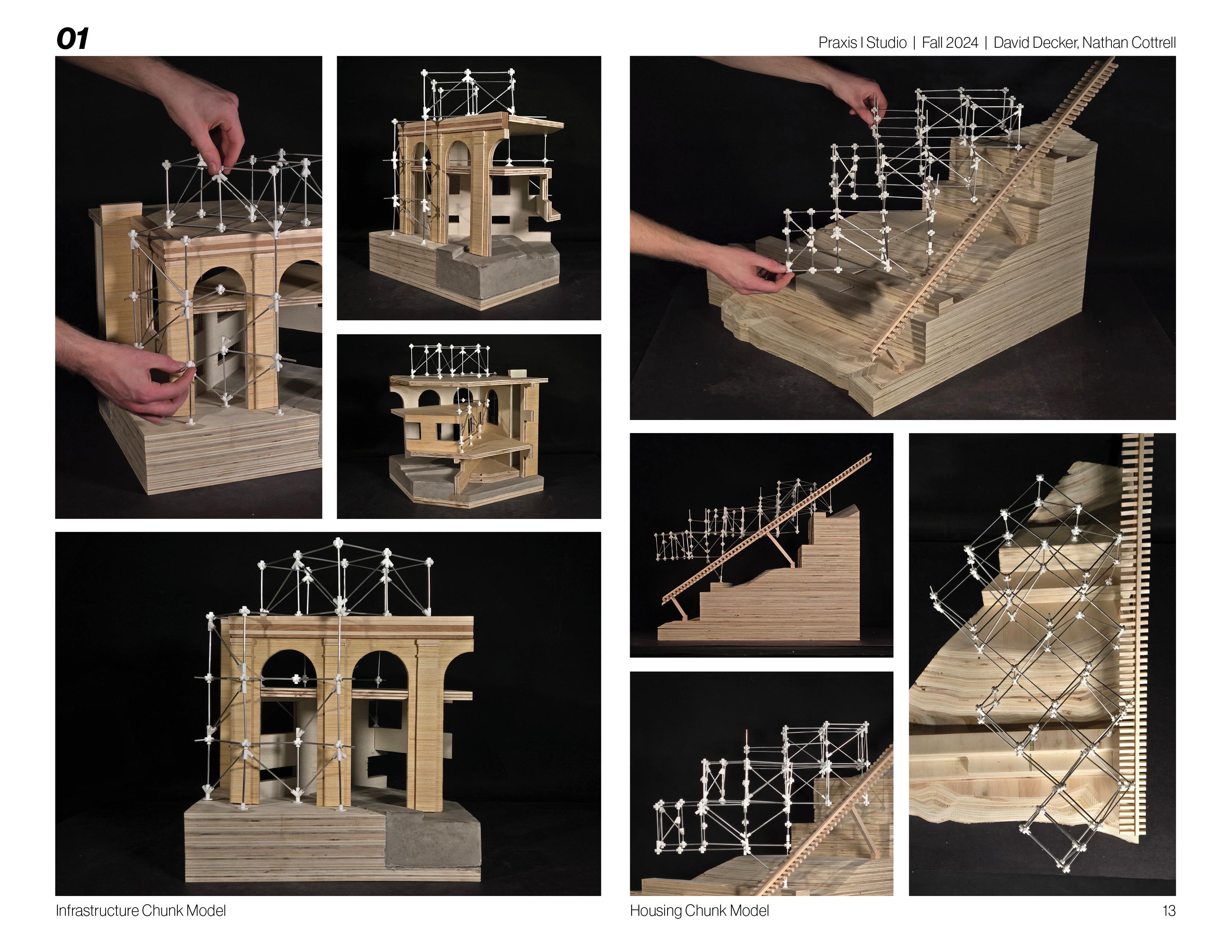 01

Praxis I Studio | Fall 2024 | David Decker, Nathan Cottrell

Infrastructure Chunk Model

Housing Chunk Model

13