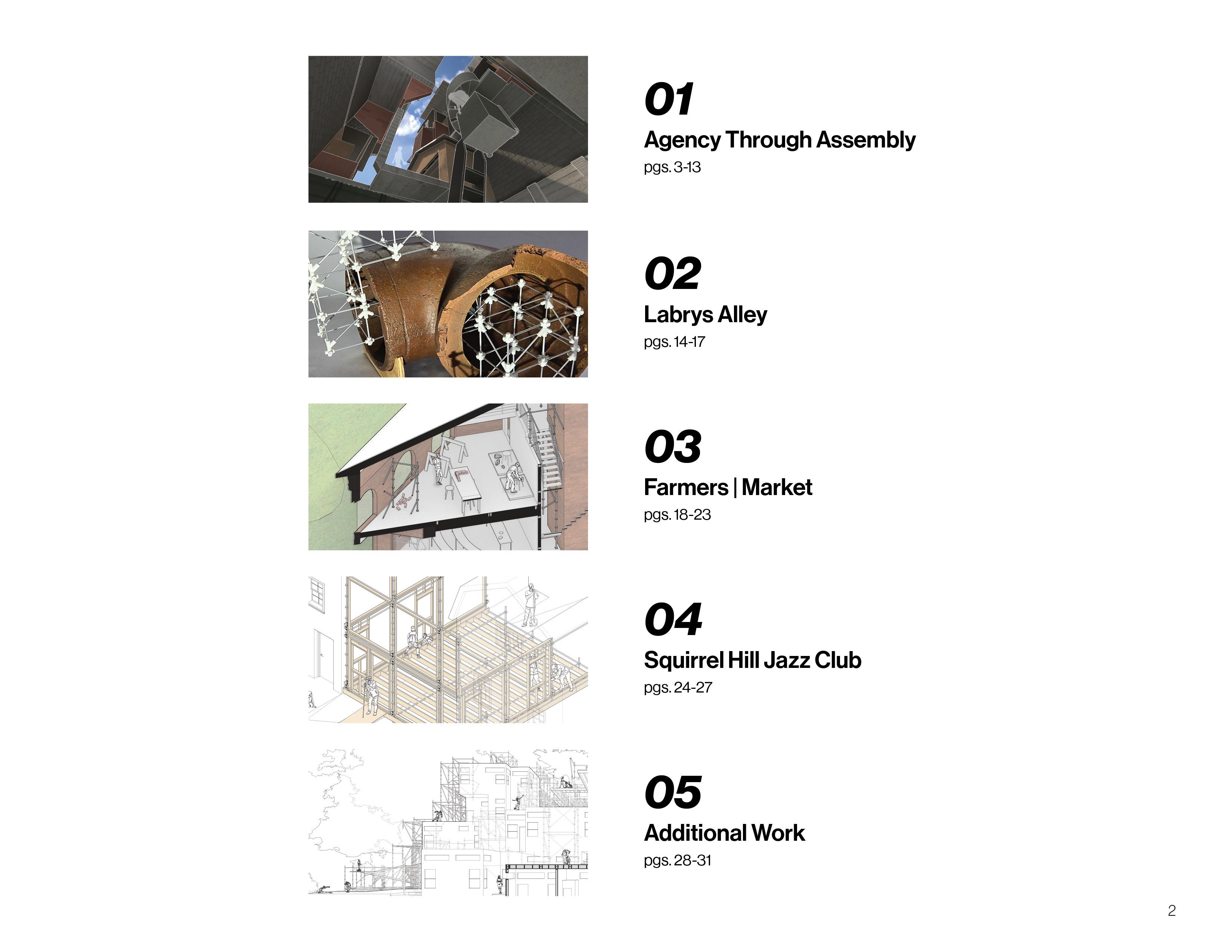 01
Agency Through Assembly
pgs. 3-13

02
Labrys Alley
pgs. 14-17

03
Farmers | Market
pgs. 18-23

04
Squirrel Hill Jazz Club
pgs. 24-27

05
Additional Work
pgs. 28-31

2