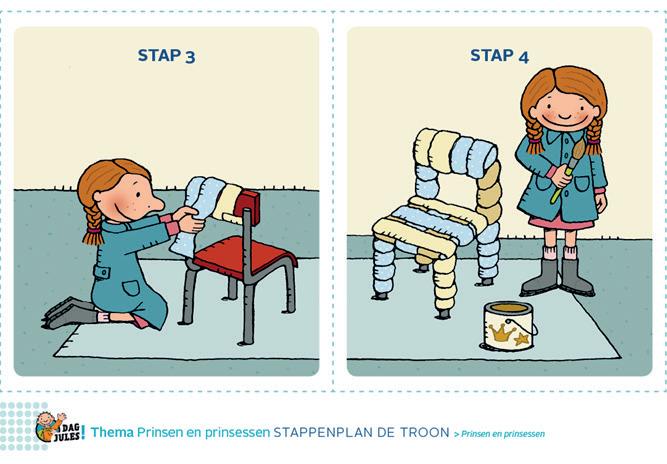 STAP 3

STAP 4

DAG JULES!

Thema Prinsen en prinsessen STAPPENPLAN DE TROON > Prinsen en prinsessen