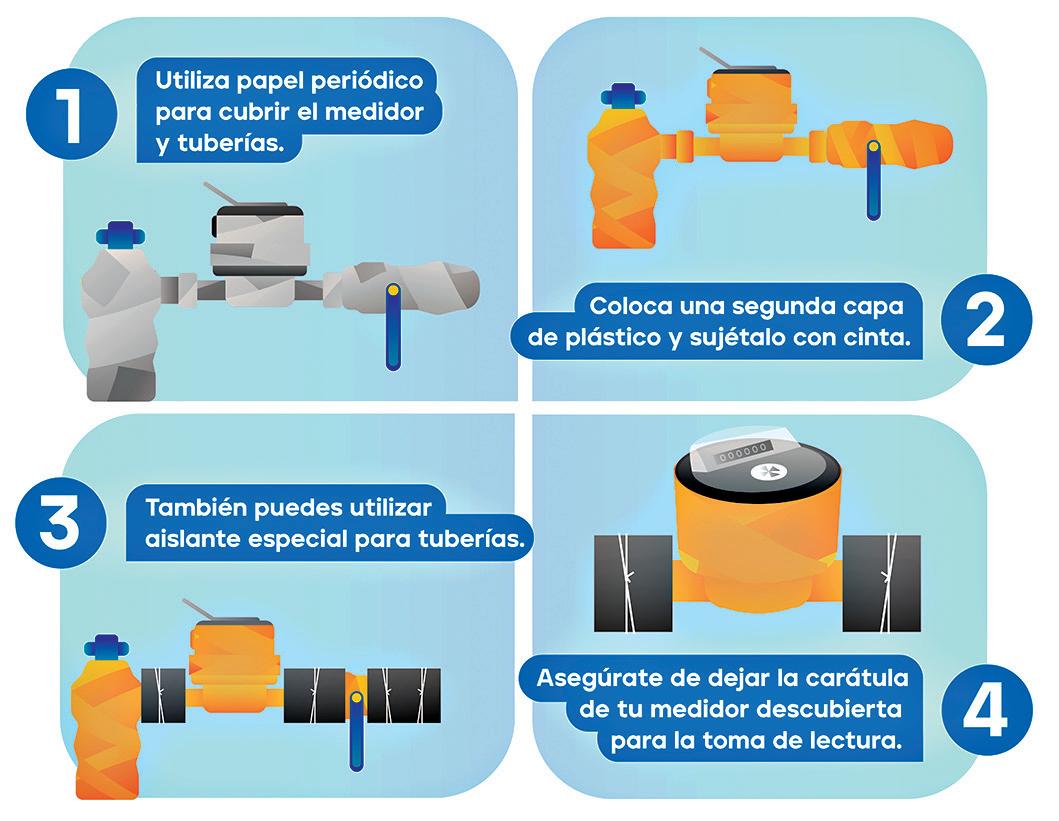 1

Utiliza papel periódico para cubrir el medidor y tuberías.

Coloca una segunda capa de plástico y sujétalo con cinta.

2

3

También puedes utilizar aislante especial para tuberías.

000000

Asegúrate de dejar la carátula de tu medidor descubierta para la toma de lectura.

4