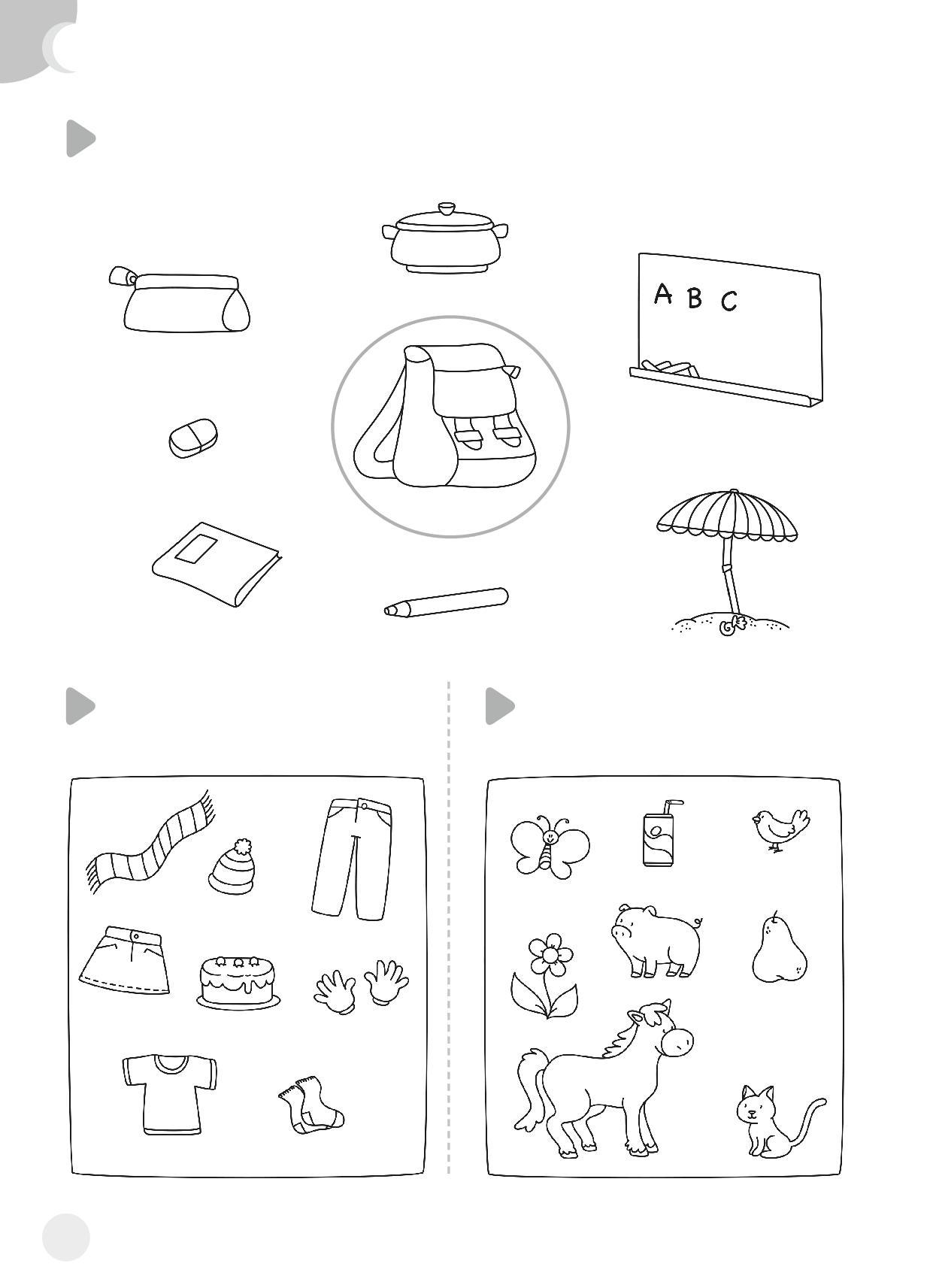 A B C