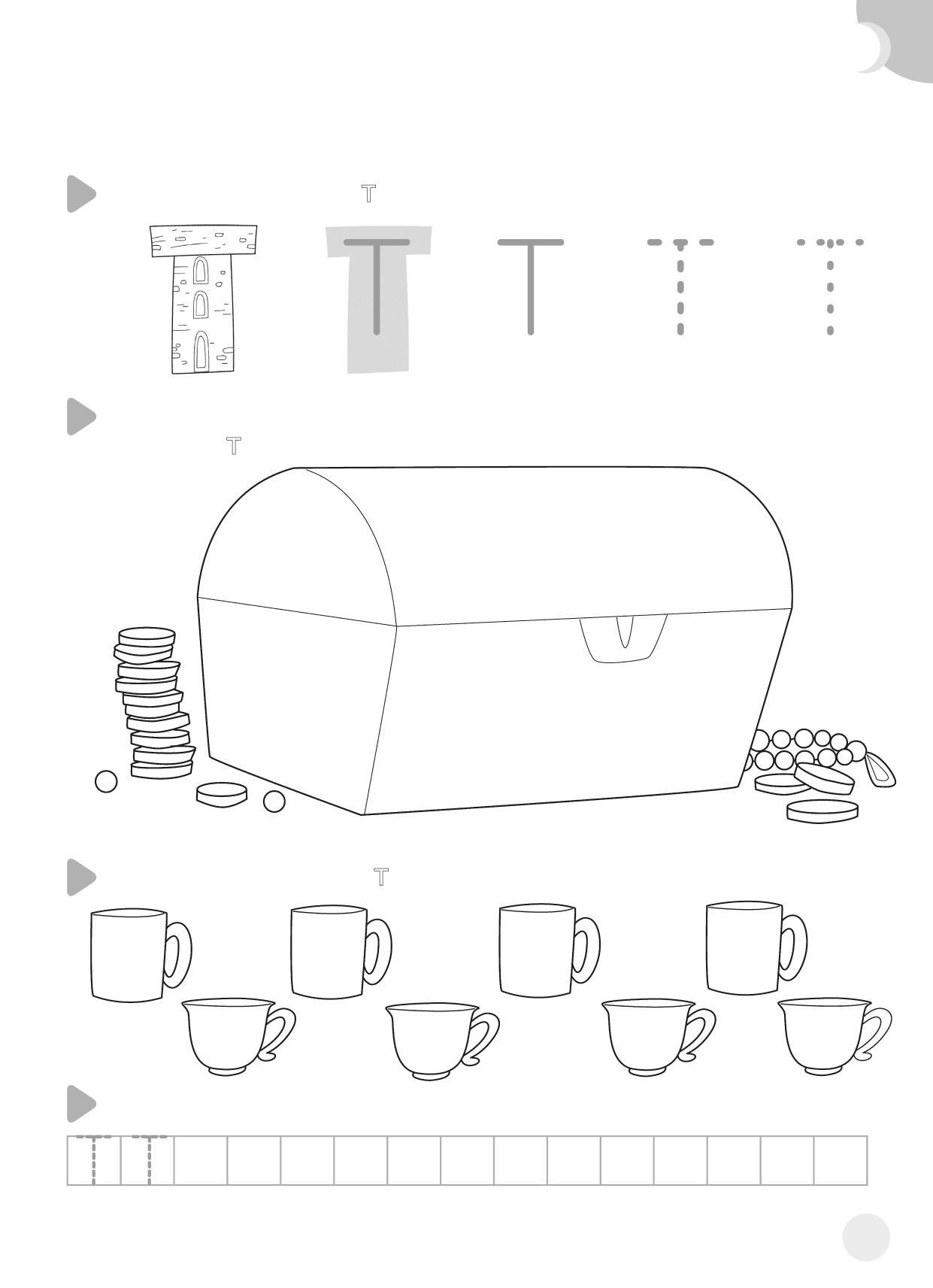 T

T T T T T

T

T

T T