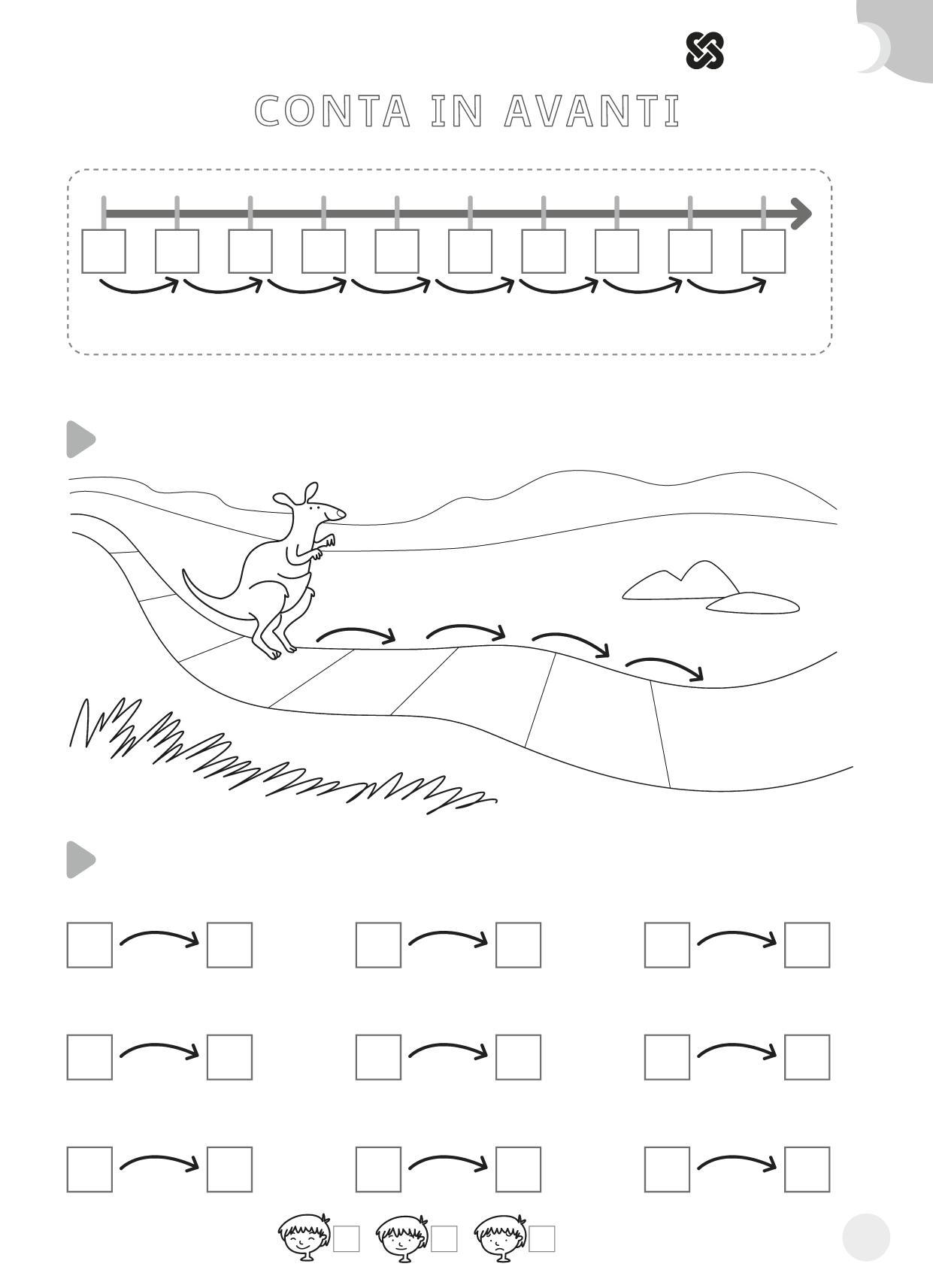 CONTA IN AVANTI