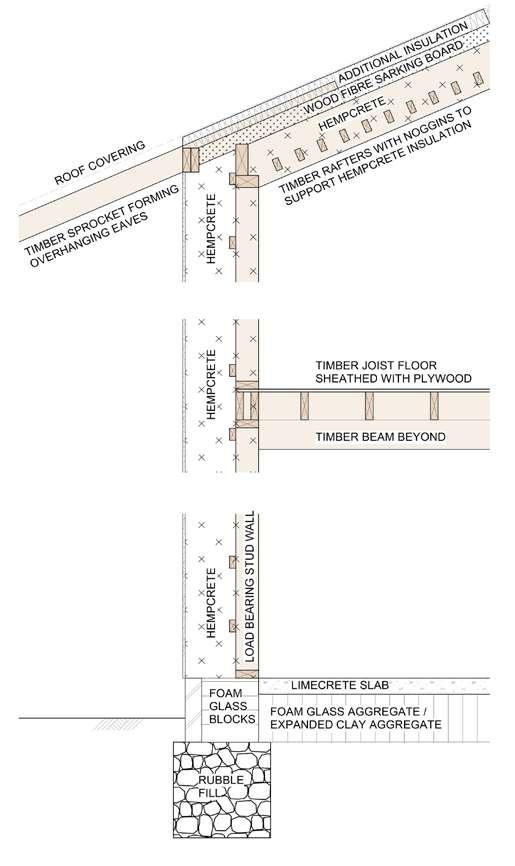 ADDITIONAL INSULATION
WOOD FIBRE SARKING BOARD
HEMPCRETE
TIMBER RAFTERS WITH NOGGINS TO SUPPORT HEMPCRETE INSULATION
ROOF COVERING
TIMBER SPROCKET FORMING OVERHANGING EAVES
HEMPCRETE
HEMPCRETE
TIMBER JOIST FLOOR SHEATHED WITH PLYWOOD
TIMBER BEAM BEYOND
HEMPCRETE
LOAD BEARING STUD WALL
LIMECRETE SLAB
FOAM GLASS BLOCKS
FOAM GLASS AGGREGATE / EXPANDED CLAY AGGREGATE
RUBBLE FILL