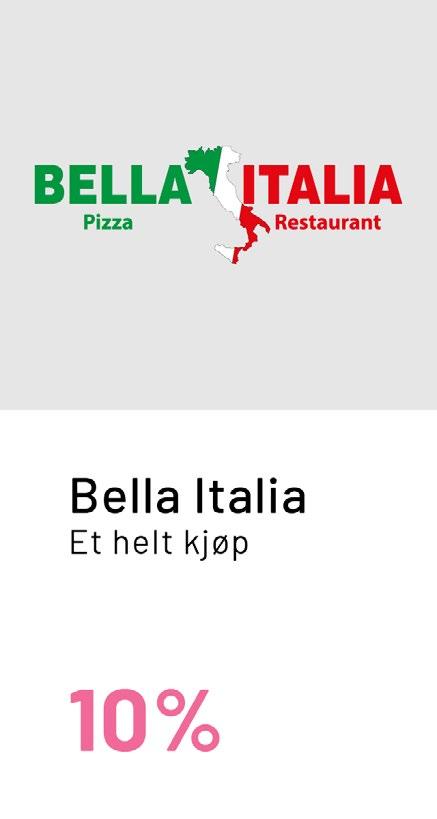 BELLA ITALIA
Pizza Restaurant

Bella Italia
Et helt kjøp

10%