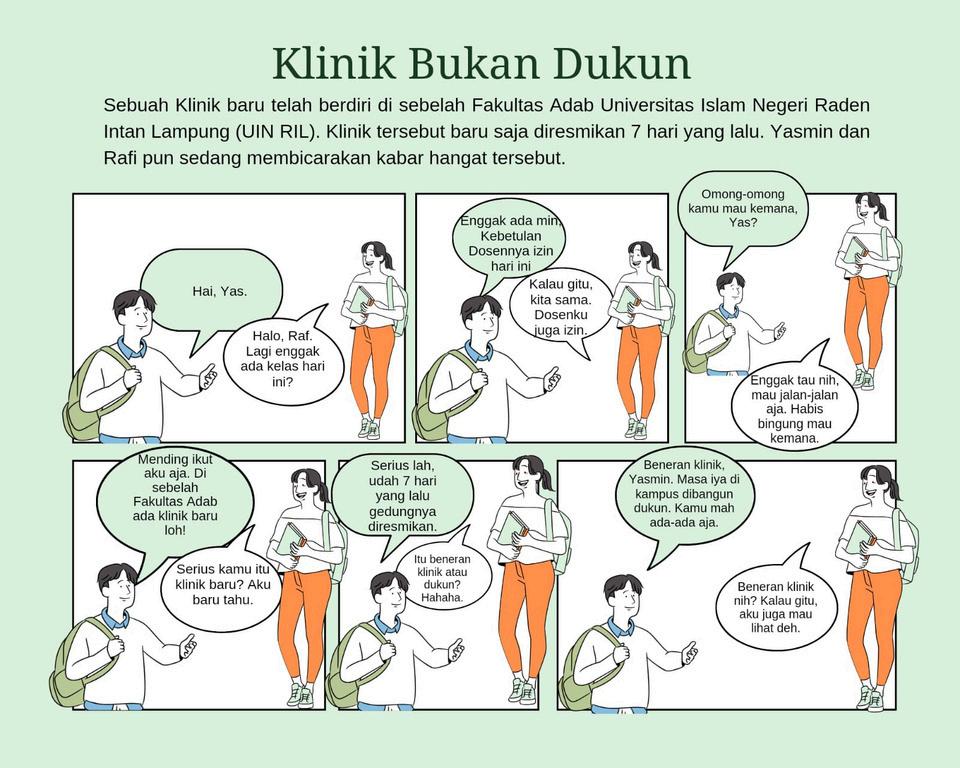 Klinik Bukan Dukun

Sebuah Klinik baru telah berdiri di sebelah Fakultas Adab Universitas Islam Negeri Raden Intan Lampung (UIN RIL). Klinik tersebut baru saja diresmikan 7 hari yang lalu. Yasmin dan Rafi pun sedang membicarakan kabar hangat tersebut.

Hai, Yas.

Halo, Raf. Lagi enggak ada kelas hari ini?

Enggak ada min, Kebetulan Dosennya izin hari ini

Kalau gitu, kita sama. Dosenku juga izin.

Omong-omong kamu mau kemana, Yas?

Enggak tau nih, mau jalan-jalan aja. Habis bingung mau kemana.

Mending ikut aku aja. Di sebelah Fakultas Adab ada klinik baru loh!

Serius kamu itu klinik baru? Aku baru tahu.

Serius lah, udah 7 hari yang lalu gedungnya diresmikan.

Itu beneran klinik atau dukun? Hahaha.

Beneran klinik, Yasmin. Masa iya di kampus dibangun dukun. Kamu mah ada-ada aja.

Beneran klinik nih? Kalau gitu, aku juga mau lihat deh.