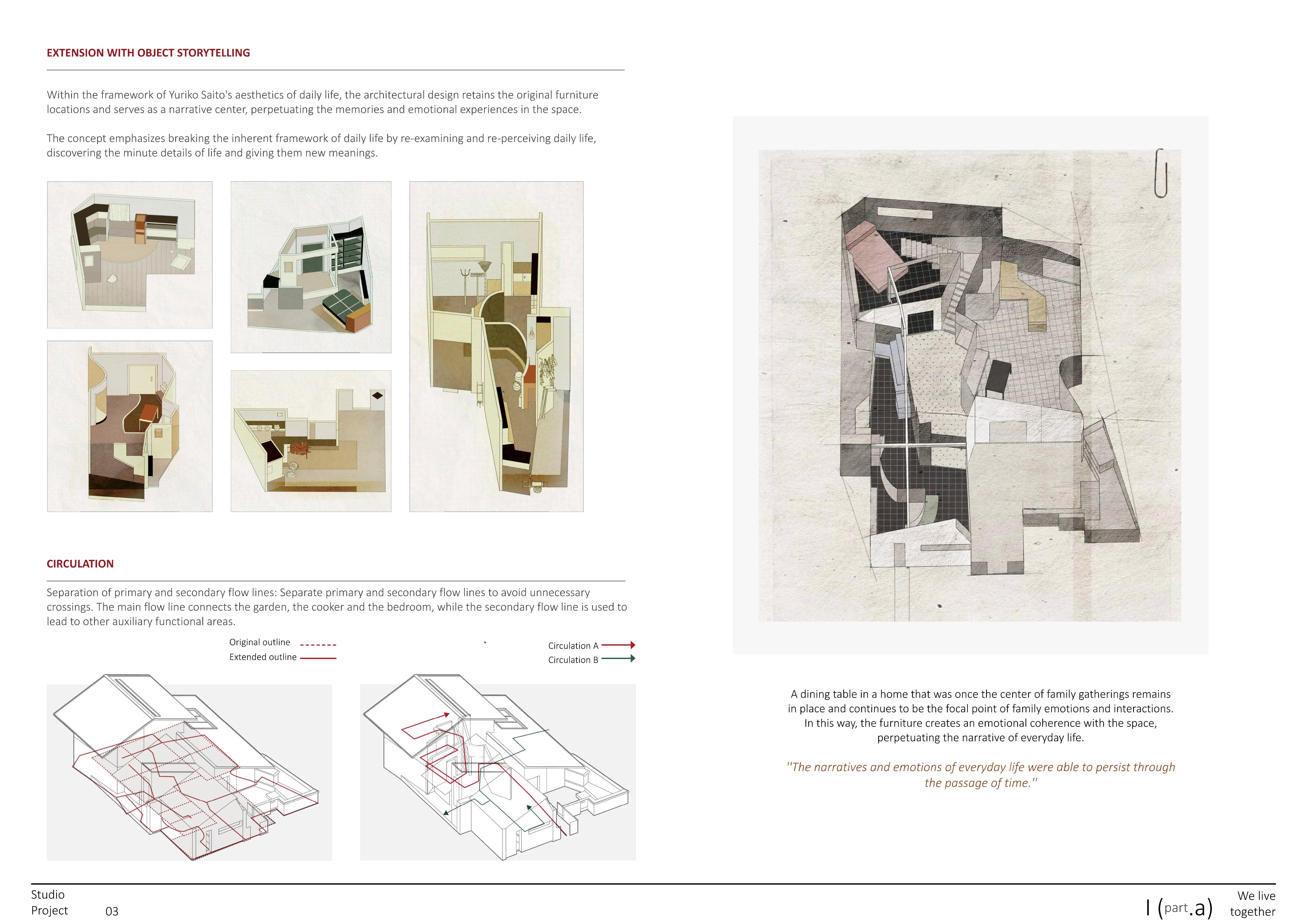 EXTENSION WITH OBJECT STORYTELLING

Within the framework of Yuriko Saito's aesthetics of daily life, the architectural design retains the original furniture locations and serves as a narrative center, perpetuating the memories and emotional experiences in the space.

The concept emphasizes breaking the inherent framework of daily life by re-examining and re-perceiving daily life, discovering the minute details of life and giving them new meanings.

CIRCULATION

Separation of primary and secondary flow lines: Separate primary and secondary flow lines to avoid unnecessary crossings. The main flow line connects the garden, the cooker and the bedroom, while the secondary flow line is used to lead to other auxiliary functional areas.

Original outline
Extended outline

Circulation A
Circulation B

A dining table in a home that was once the center of family gatherings remains in place and continues to be the focal point of family emotions and interactions. In this way, the furniture creates an emotional coherence with the space, perpetuating the narrative of everyday life.

"The narratives and emotions of everyday life were able to persist through the passage of time."

Studio Project 03

I (part.a)

We live together