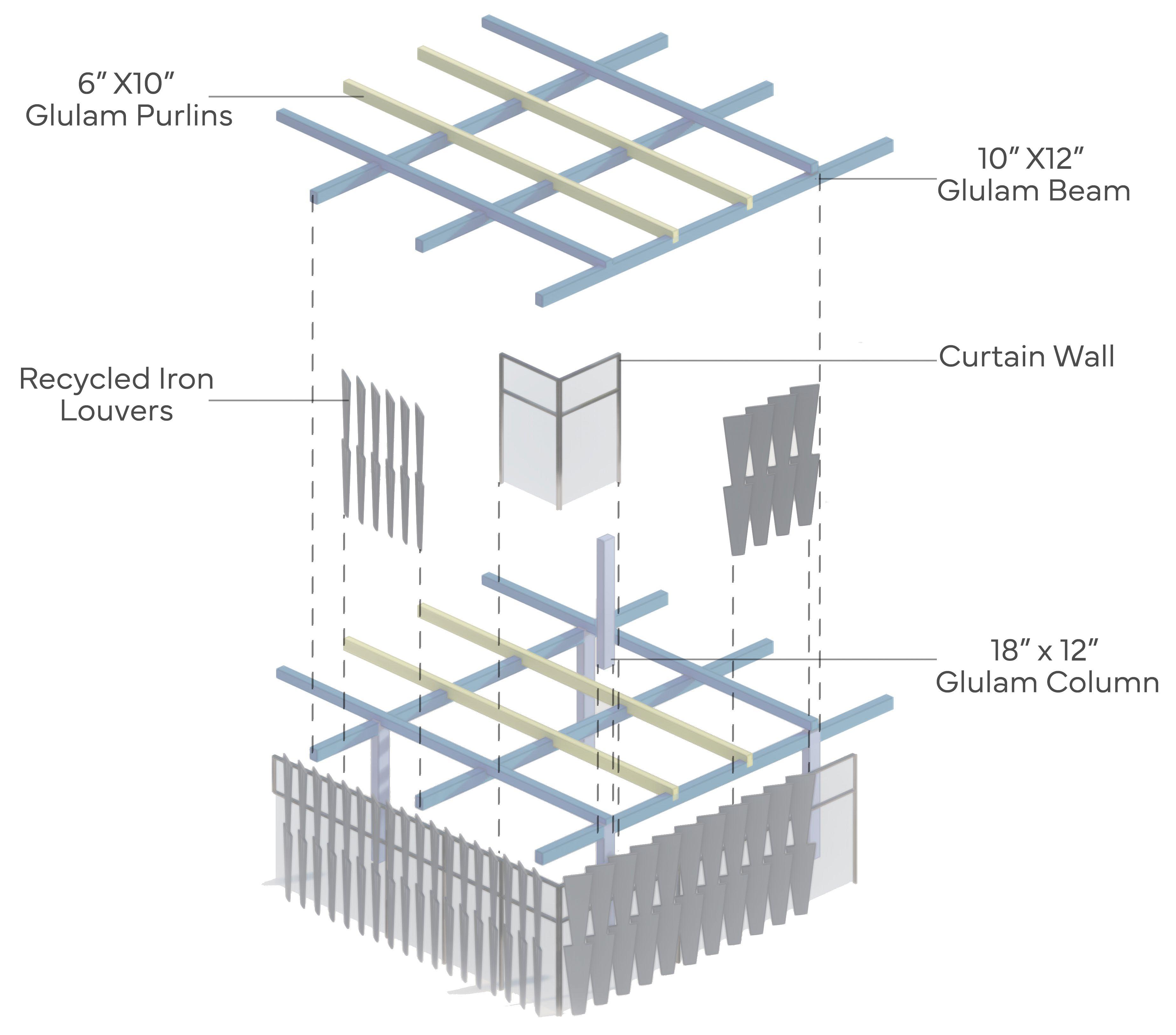 6″ X10″
Glulam Purlins

10″ X12″
Glulam Beam

Recycled Iron
Louvers

Curtain Wall

18″ x 12″
Glulam Column