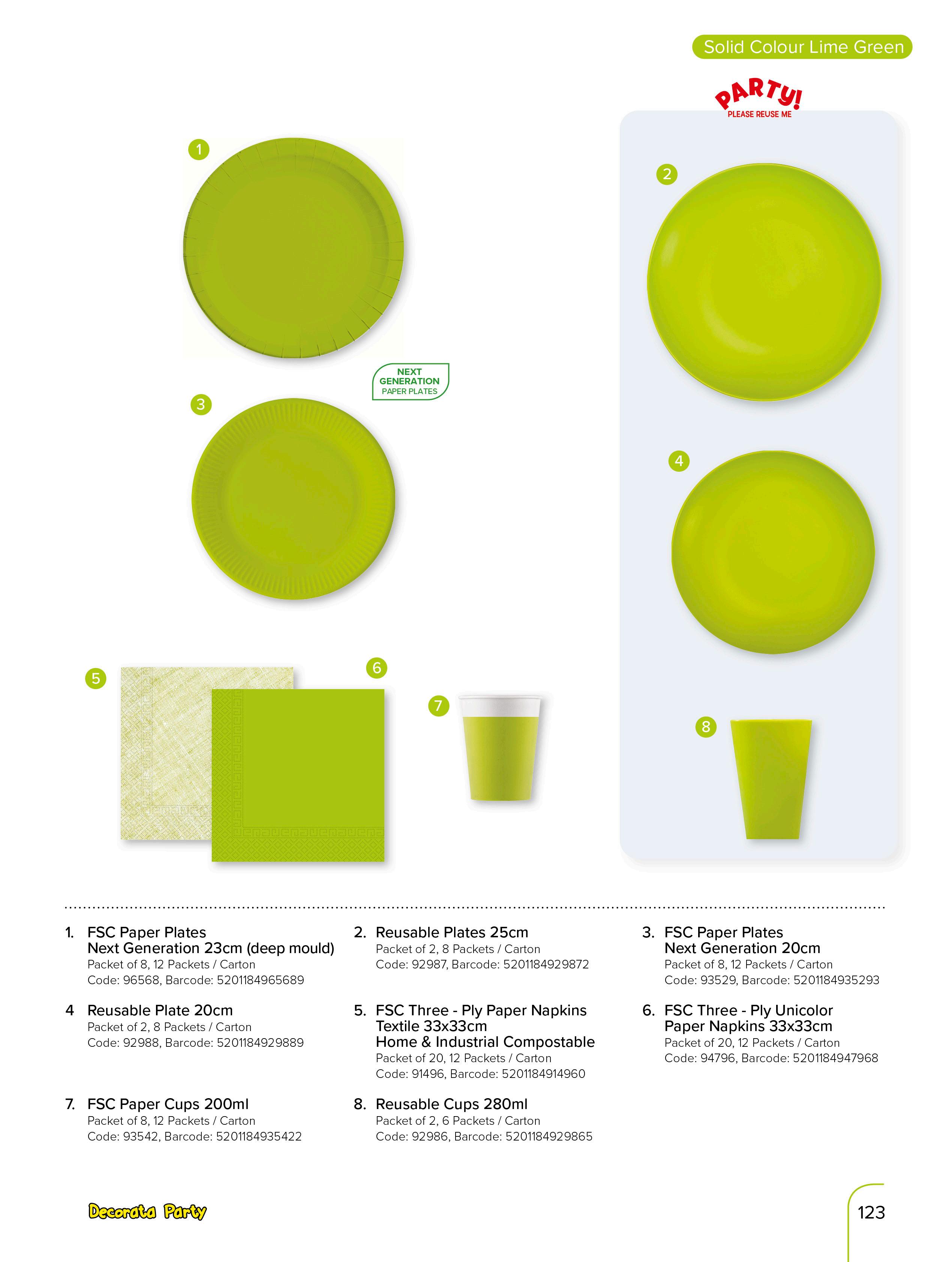 Solid Colour Lime Green

PARTY!
PLEASE REUSE ME

1

2

NEXT GENERATION PAPER PLATES

3

4

5

6

7

8

1. FSC Paper Plates Next Generation 23cm (deep mould)
Packet of 8, 12 Packets / Carton
Code: 96568, Barcode: 5201184965689

2. Reusable Plates 25cm
Packet of 2, 8 Packets / Carton
Code: 92987, Barcode: 5201184929872

3. FSC Paper Plates Next Generation 20cm
Packet of 8, 12 Packets / Carton
Code: 93529, Barcode: 5201184935293

4 Reusable Plate 20cm
Packet of 2, 8 Packets / Carton
Code: 92988, Barcode: 5201184929889

5. FSC Three - Ply Paper Napkins Textile 33x33cm Home & Industrial Compostable
Packet of 20, 12 Packets / Carton
Code: 91496, Barcode: 5201184914960

6. FSC Three - Ply Unicolor Paper Napkins 33x33cm
Packet of 20, 12 Packets / Carton
Code: 94796, Barcode: 5201184947968

7. FSC Paper Cups 200ml
Packet of 8, 12 Packets / Carton
Code: 93542, Barcode: 5201184935422

8. Reusable Cups 280ml
Packet of 2, 6 Packets / Carton
Code: 92986, Barcode: 5201184929865

Decorata Party

123