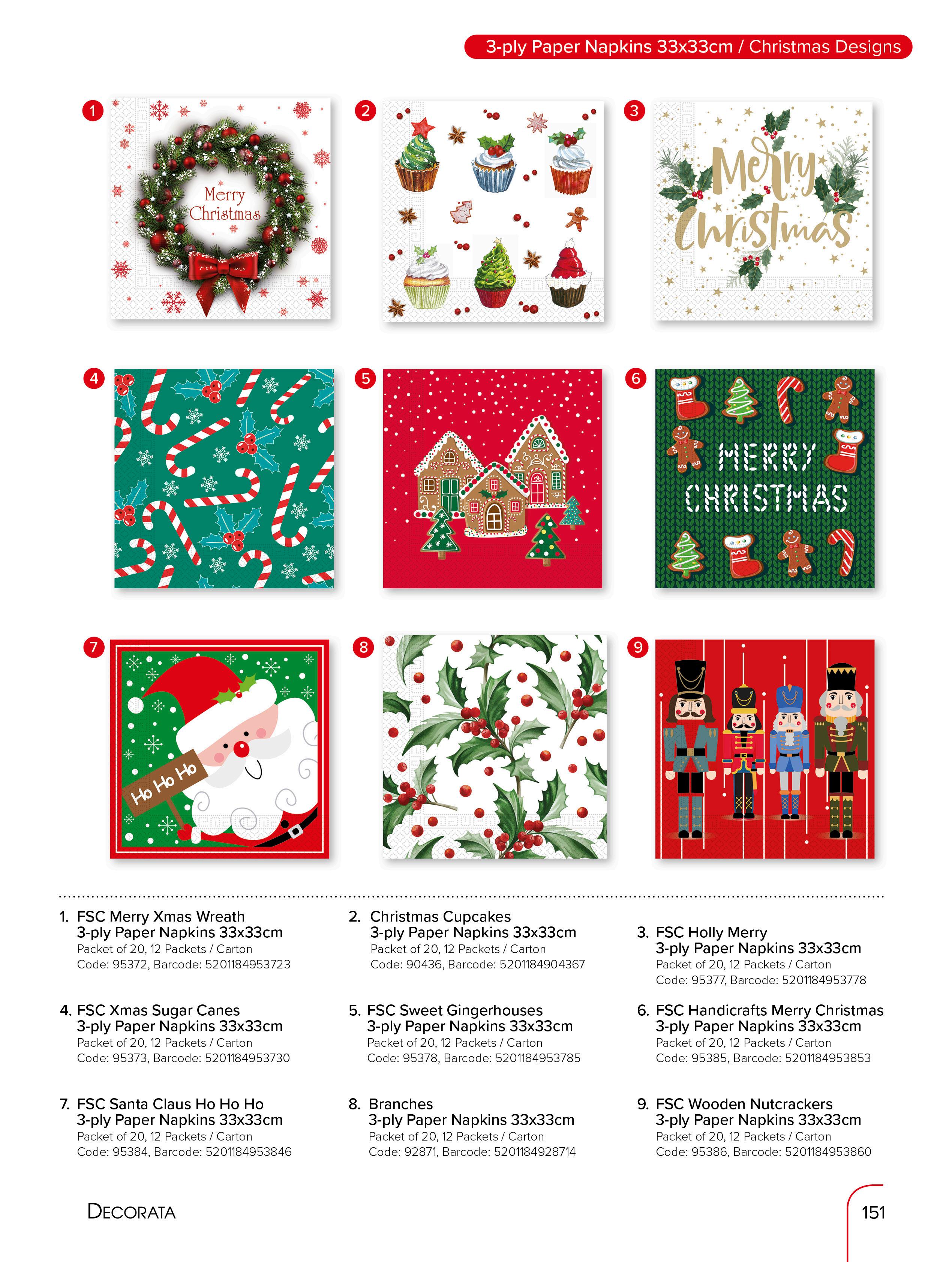 3-ply Paper Napkins 33x33cm / Christmas Designs

1

Merry Christmas

2

3

Merry Christmas

4

5

6

MERRY CHRISTMAS

7

Ho Ho Ho

8

9

1. FSC Merry Xmas Wreath
3-ply Paper Napkins 33x33cm
Packet of 20, 12 Packets / Carton
Code: 95372, Barcode: 5201184953723

2. Christmas Cupcakes
3-ply Paper Napkins 33x33cm
Packet of 20, 12 Packets / Carton
Code: 90436, Barcode: 5201184904367

3. FSC Holly Merry
3-ply Paper Napkins 33x33cm
Packet of 20, 12 Packets / Carton
Code: 95377, Barcode: 5201184953778

4. FSC Xmas Sugar Canes
3-ply Paper Napkins 33x33cm
Packet of 20, 12 Packets / Carton
Code: 95373, Barcode: 5201184953730

5. FSC Sweet Gingerhouses
3-ply Paper Napkins 33x33cm
Packet of 20, 12 Packets / Carton
Code: 95378, Barcode: 5201184953785

6. FSC Handicrafts Merry Christmas
3-ply Paper Napkins 33x33cm
Packet of 20, 12 Packets / Carton
Code: 95385, Barcode: 5201184953853

7. FSC Santa Claus Ho Ho Ho
3-ply Paper Napkins 33x33cm
Packet of 20, 12 Packets / Carton
Code: 95384, Barcode: 5201184953846

8. Branches
3-ply Paper Napkins 33x33cm
Packet of 20, 12 Packets / Carton
Code: 92871, Barcode: 5201184928714

9. FSC Wooden Nutcrackers
3-ply Paper Napkins 33x33cm
Packet of 20, 12 Packets / Carton
Code: 95386, Barcode: 5201184953860

DECORATA

151